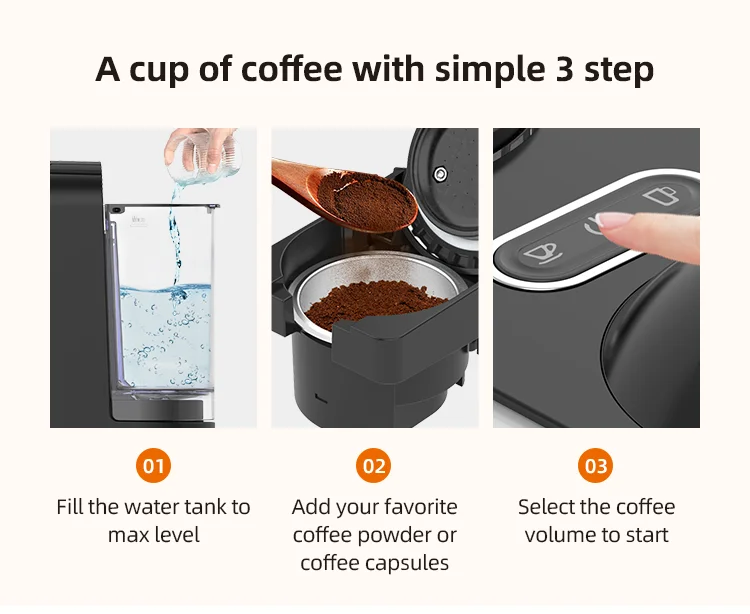 A cup of coffee with simple 3 step

01

Fill the water tank to max level

02

Add your favorite coffee powder or coffee capsules

03

Select the coffee volume to start