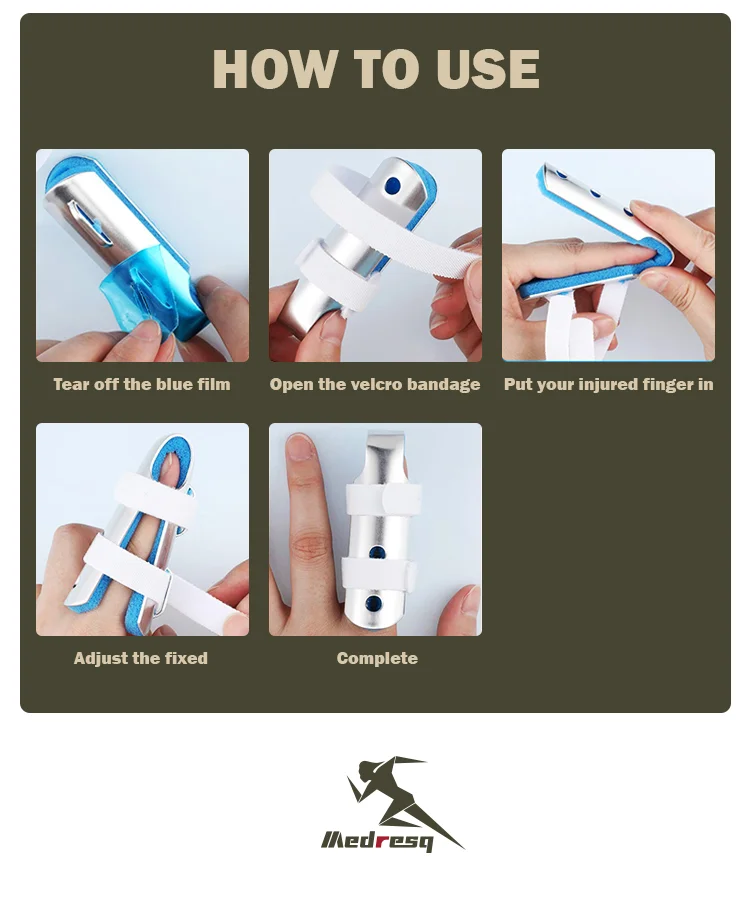 HOW TO USE

Tear off the blue film

Open the velcro bandage

Put your injured finger in

Adjust the fixed

Complete

Medresq