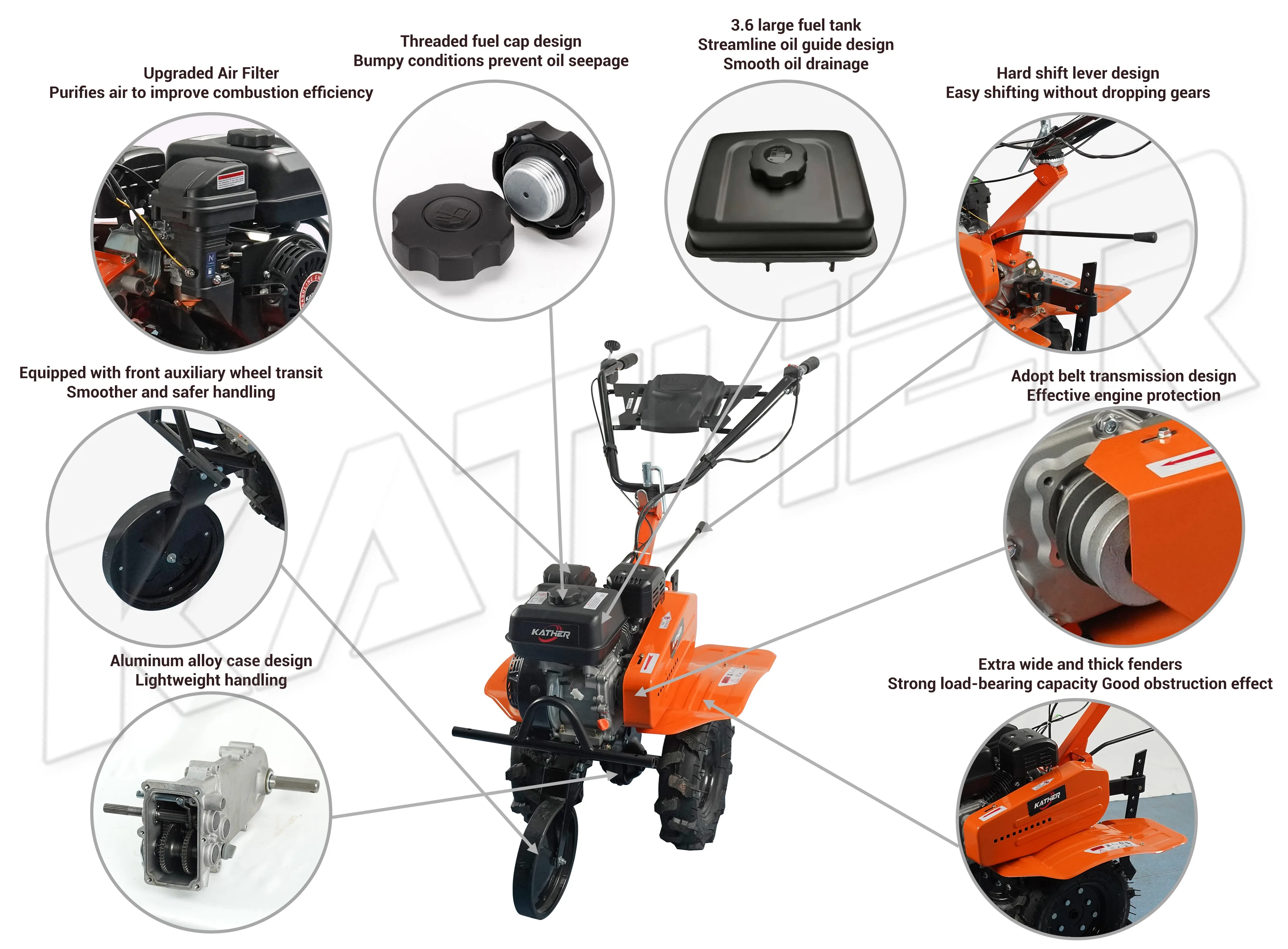 Upgraded Air Filter
Purifies air to improve combustion efficiency

Threaded fuel cap design
Bumpy conditions prevent oil seepage

3.6 large fuel tank
Streamline oil guide design
Smooth oil drainage

Hard shift lever design
Easy shifting without dropping gears

Equipped with front auxiliary wheel transit
Smoother and safer handling

Adopt belt transmission design
Effective engine protection

Aluminum alloy case design
Lightweight handling

Extra wide and thick fenders
Strong load-bearing capacity Good obstruction effect

KATHER

KATHER

KATHER