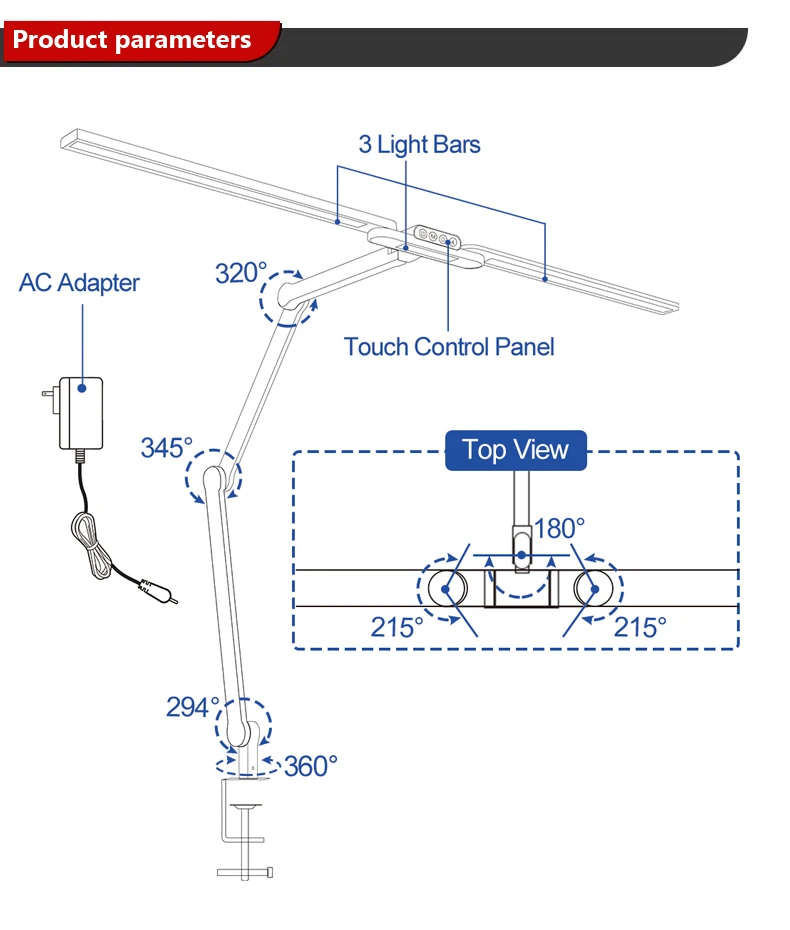 Product parameters

3 Light Bars

AC Adapter

320°

Touch Control Panel

345°

Top View

180°

215°

215°

294°

360°