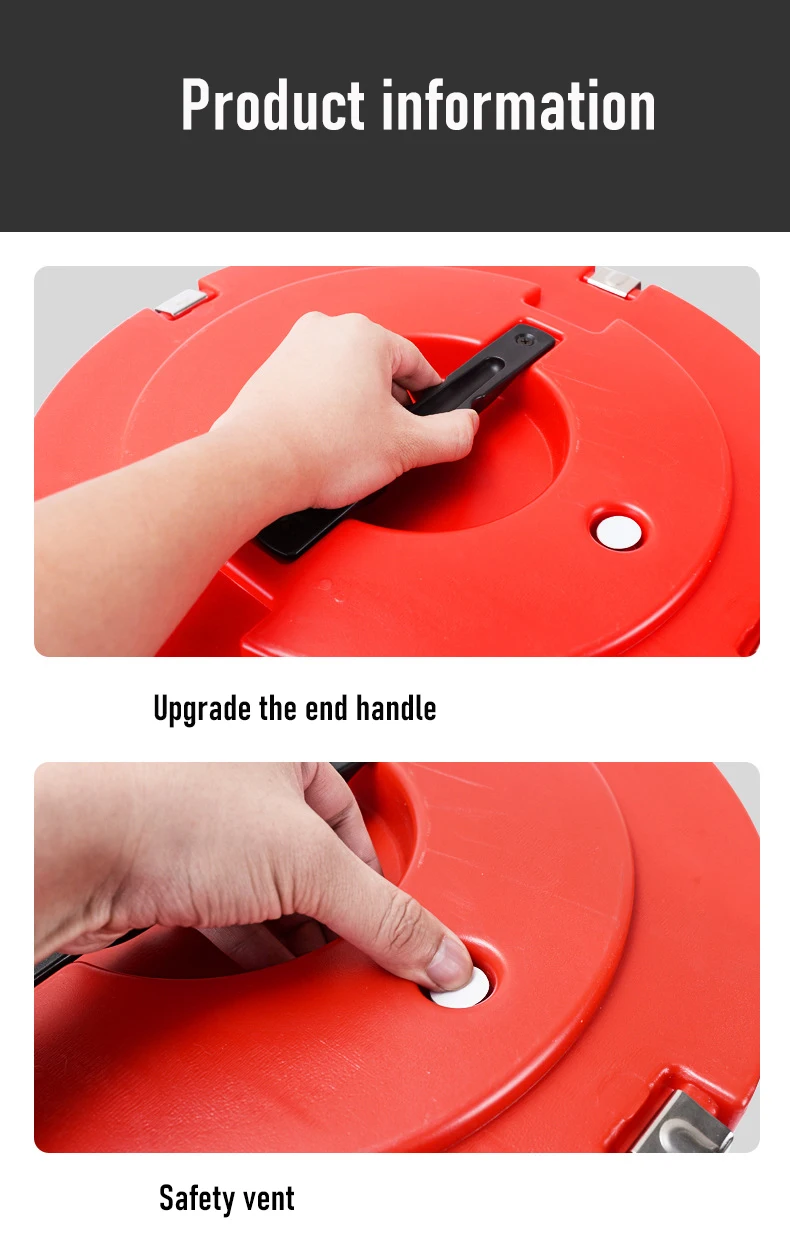 Product information

Upgrade the end handle

Safety vent