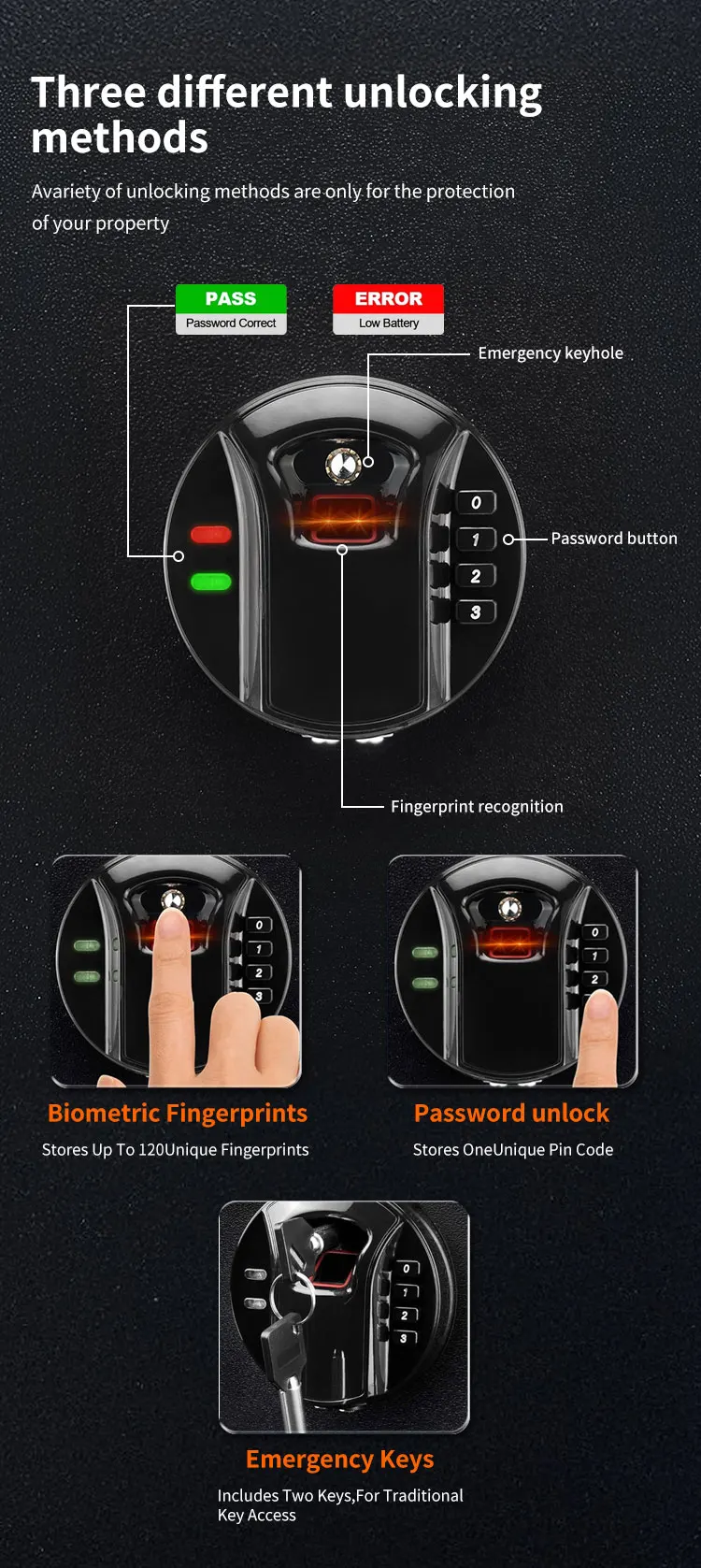 Three different unlocking methods

Avariety of unlocking methods are only for the protection of your property

PASS
Password Correct

ERROR
Low Battery

Emergency keyhole

0
1
2
3

Password button

Fingerprint recognition

0
1
2
3

Biometric Fingerprints

Stores Up To 120Unique Fingerprints

0
1
2

Password unlock

Stores OneUnique Pin Code

0
1
2
3

Emergency Keys

Includes Two Keys,For Traditional Key Access