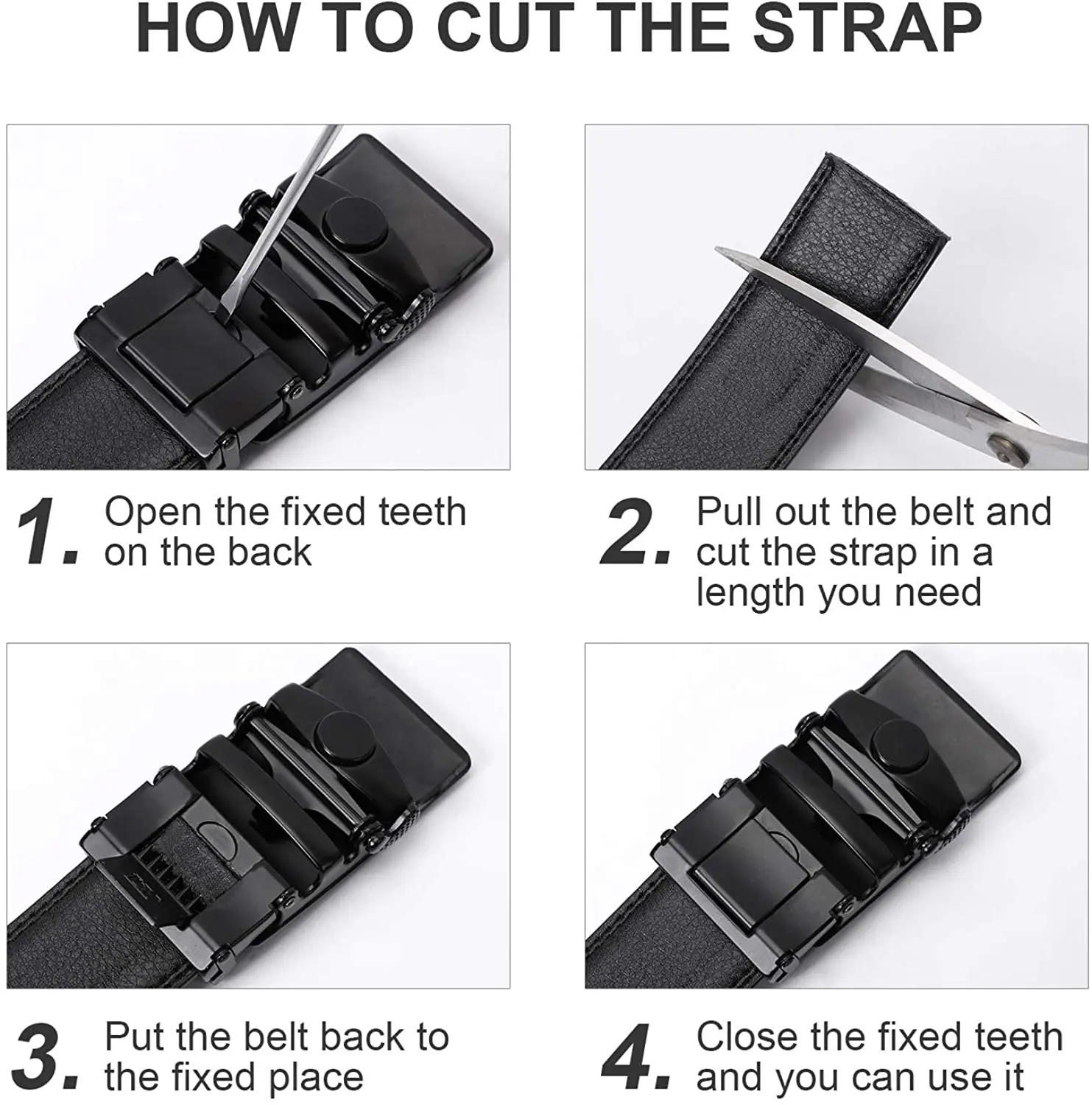 HOW TO CUT THE STRAP

1. Open the fixed teeth on the back

2. Pull out the belt and cut the strap in a length you need

3. Put the belt back to the fixed place

4. Close the fixed teeth and you can use it