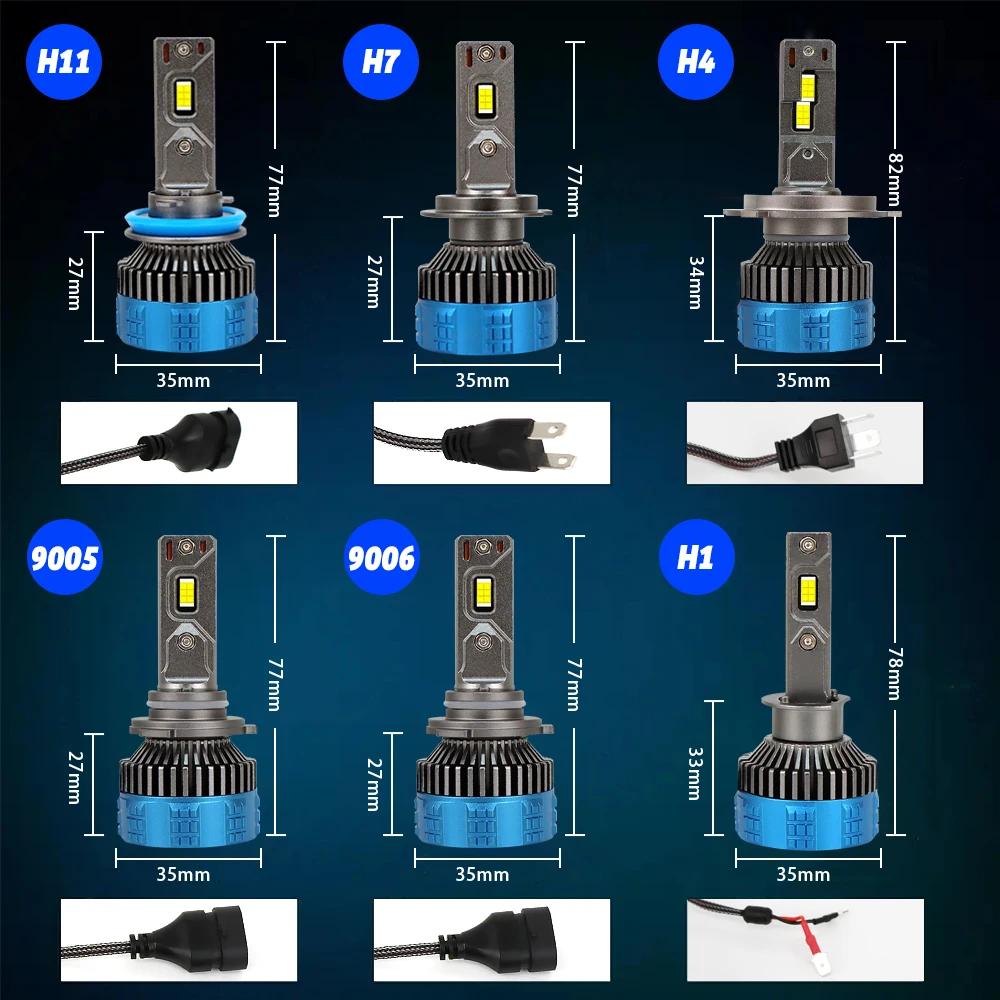 H11

77mm

27mm

35mm

H7

77mm

27mm

35mm

H4

82mm

34mm

35mm

9005

77mm

27mm

35mm

9006

77mm

27mm

35mm

H1

78mm

33mm

35mm