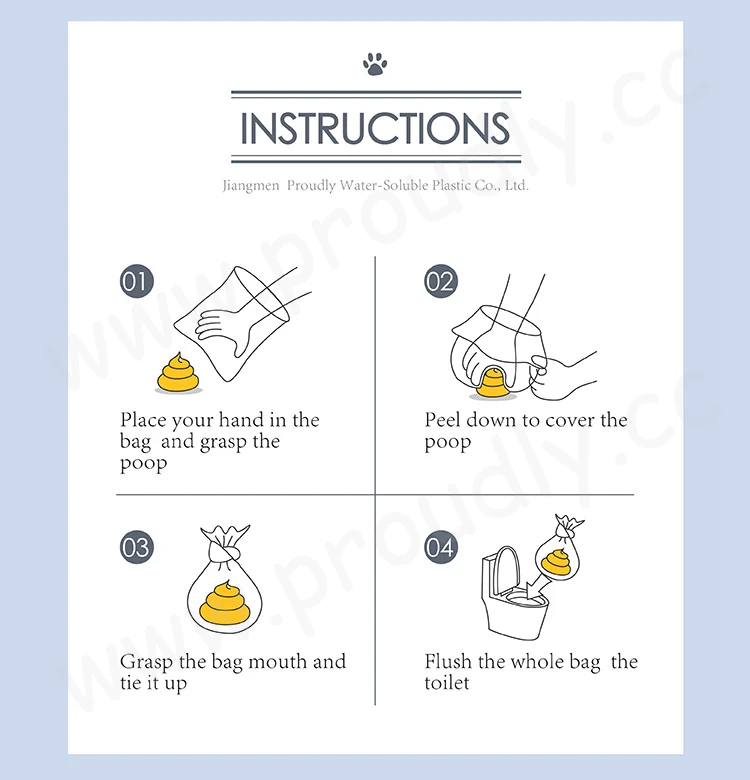 INSTRUCTIONS

Jiangmen Proudly Water-Soluble Plastic Co., Ltd.

01

Place your hand in the bag and grasp the poop

02

Peel down to cover the poop

03

Grasp the bag mouth and tie it up

04

Flush the whole bag the toilet

www.proudly.cc

www.proudly.cc