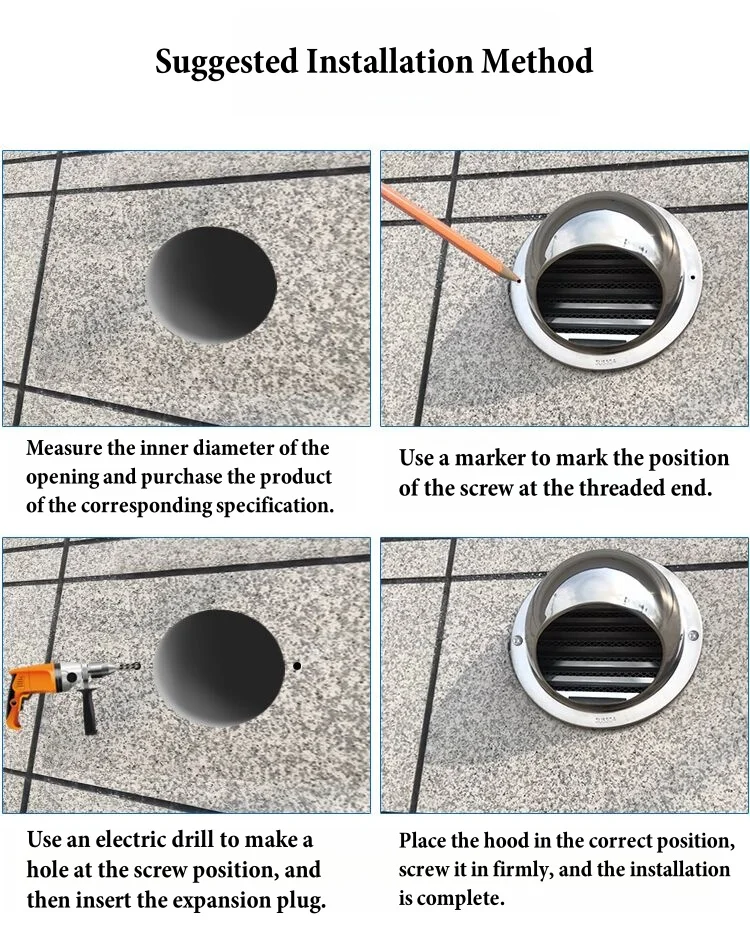 Suggested Installation Method

Measure the inner diameter of the opening and purchase the product of the corresponding specification.

Use a marker to mark the position of the screw at the threaded end.

Use an electric drill to make a hole at the screw position, and then insert the expansion plug.

Place the hood in the correct position, screw it in firmly, and the installation is complete.