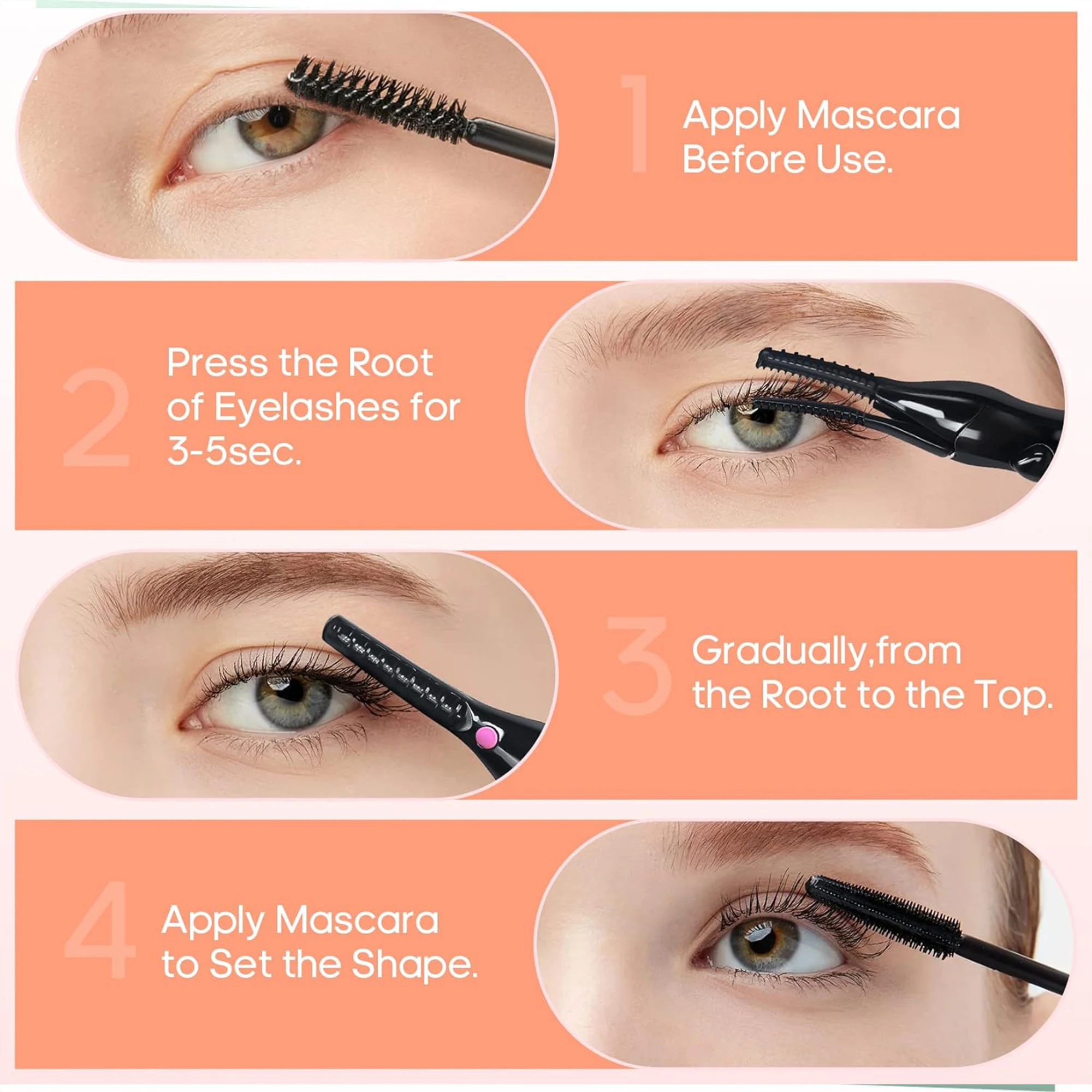 1

Apply Mascara Before Use.

2

Press the Root of Eyelashes for 3-5sec.

3

Gradually,from the Root to the Top.

4

Apply Mascara to Set the Shape.