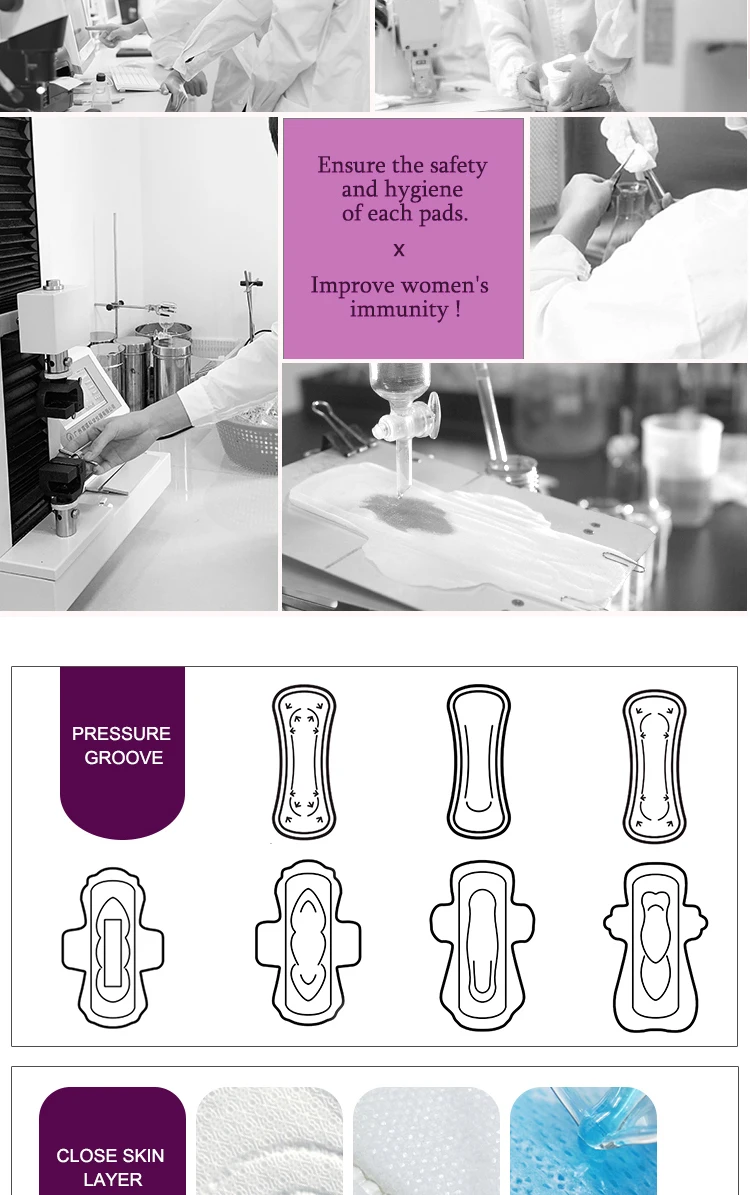 Ensure the safety and hygiene of each pads.

x

Improve women's immunity !

PRESSURE GROOVE

CLOSE SKIN LAYER