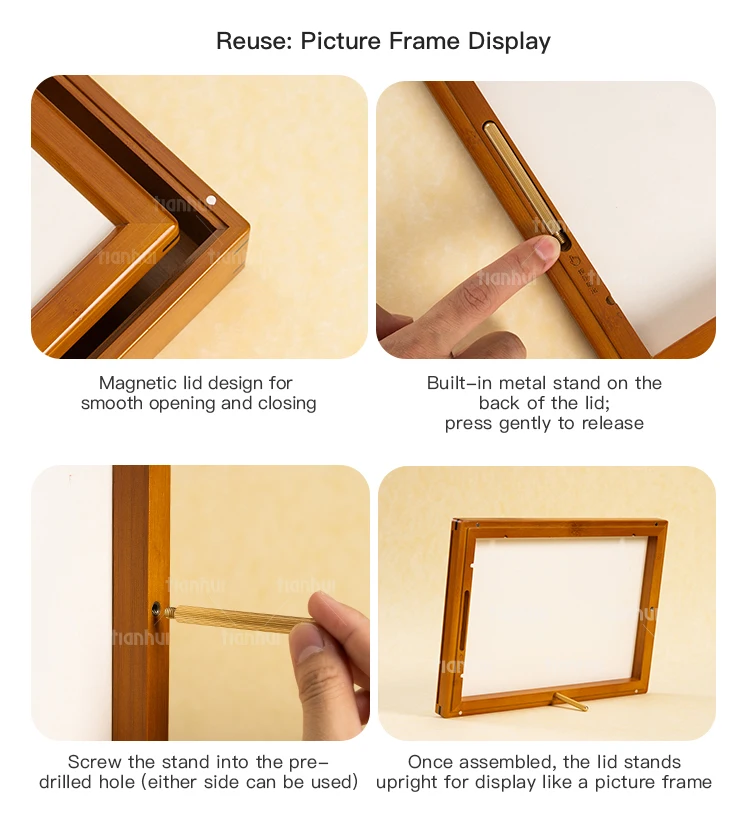 Reuse: Picture Frame Display

tianhui

Magnetic lid design for smooth opening and closing

Built-in metal stand on the back of the lid; press gently to release

Screw the stand into the pre-drilled hole (either side can be used)

Once assembled, the lid stands upright for display like a picture frame