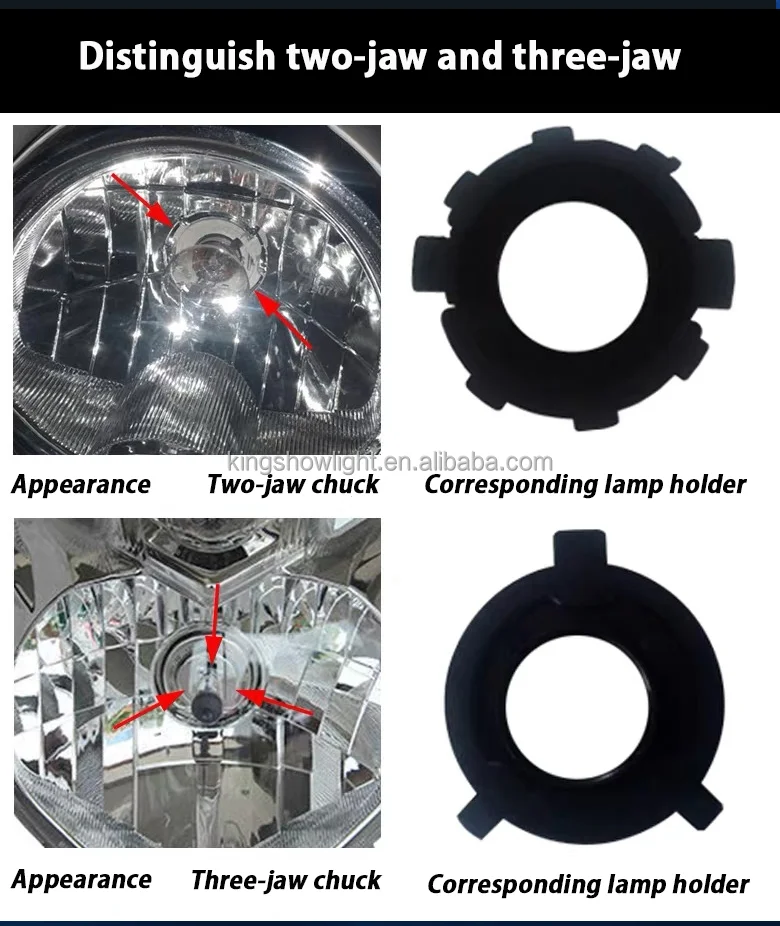 Distinguish two-jaw and three-jaw

kingshowlight.en.alibaba.com

Appearance Two-jaw chuck Corresponding lamp holder

Appearance Three-jaw chuck Corresponding lamp holder