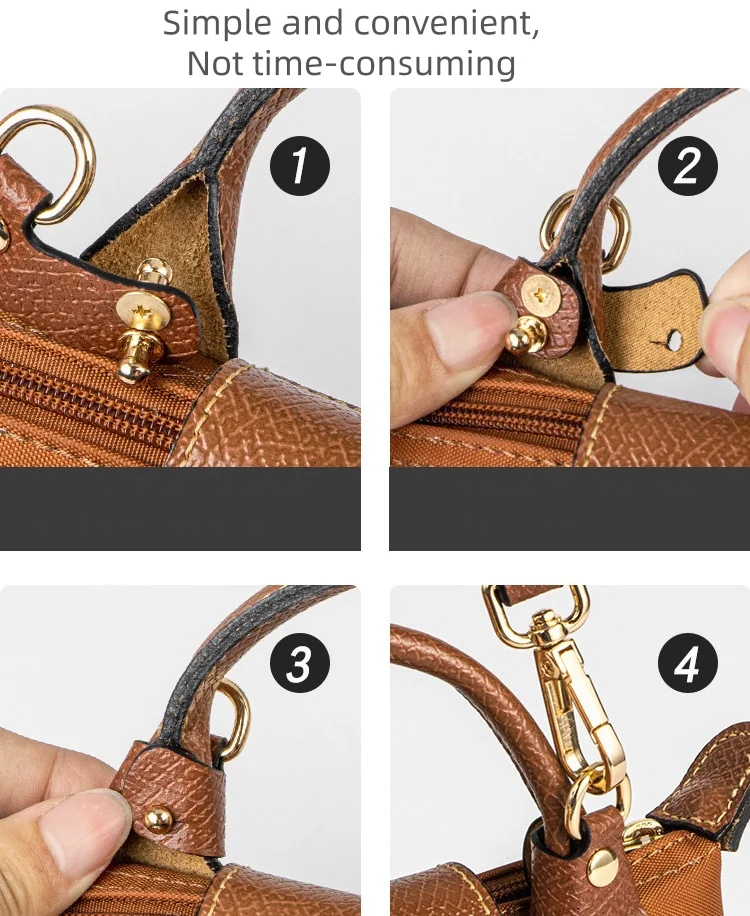 Simple and convenient,
Not time-consuming

1

2

3

4