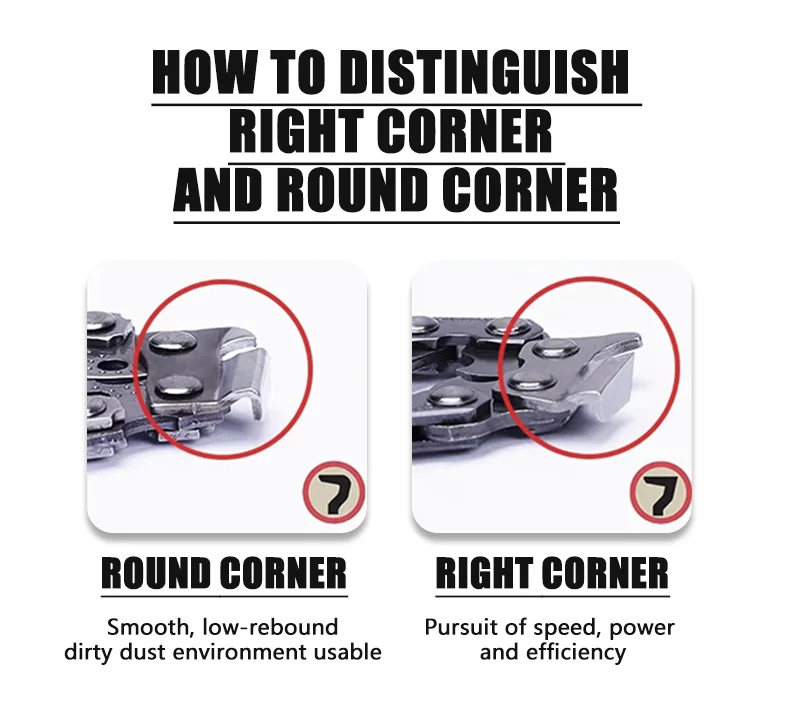 HOW TO DISTINGUISH
RIGHT CORNER
AND ROUND CORNER

ROUND CORNER

Smooth, low-rebound
dirty dust environment usable

RIGHT CORNER

Pursuit of speed, power
and efficiency