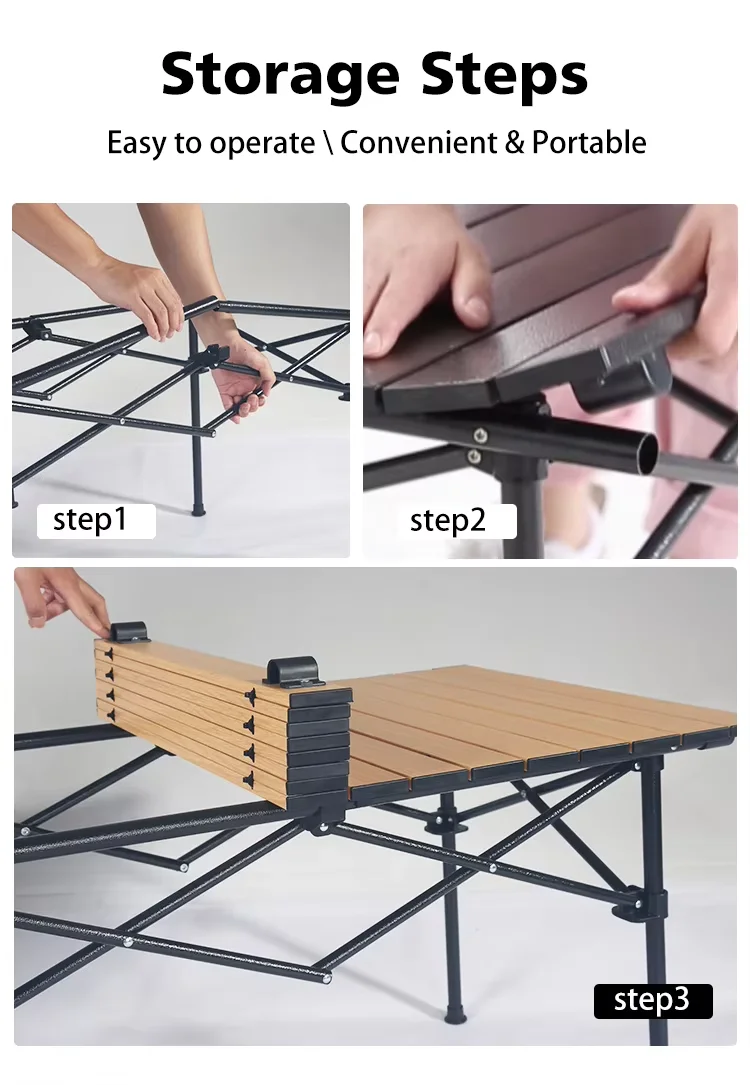 Storage Steps

Easy to operate \ Convenient & Portable

step1

step2

step3