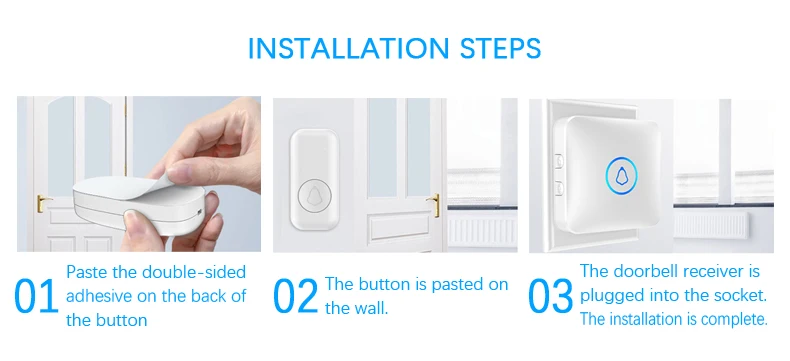 INSTALLATION STEPS

01 Paste the double-sided adhesive on the back of the button

02 The button is pasted on the wall.

03 The doorbell receiver is plugged into the socket. The installation is complete.