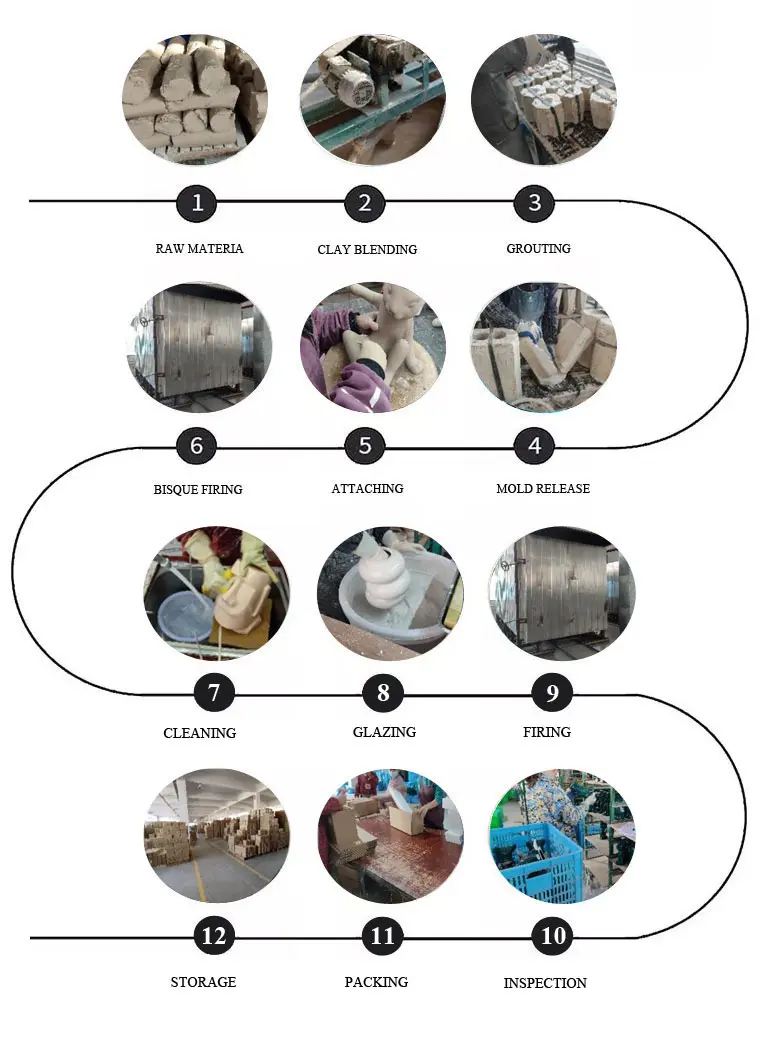 1
RAW MATERIA

2
CLAY BLENDING

3
GROUTING

6
BISQUE FIRING

5
ATTACHING

4
MOLD RELEASE

7
CLEANING

8
GLAZING

9
FIRING

12
STORAGE

11
PACKING

10
INSPECTION