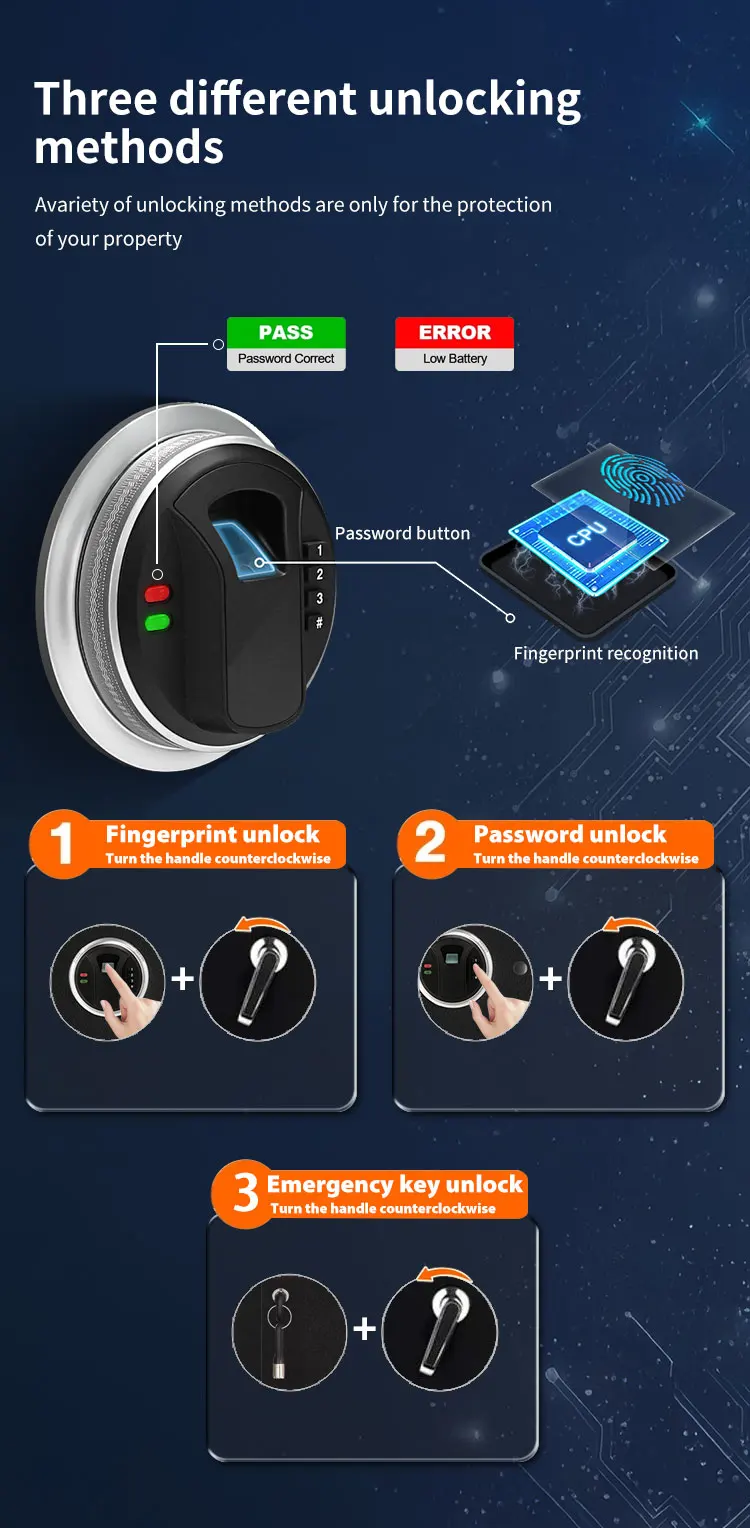 Three different unlocking methods

Avariety of unlocking methods are only for the protection of your property

PASS
Password Correct

ERROR
Low Battery

Password button

1
2
3
#

CPU

Fingerprint recognition

1 Fingerprint unlock
Turn the handle counterclockwise

+

2 Password unlock
Turn the handle counterclockwise

+

3 Emergency key unlock
Turn the handle counterclockwise

+