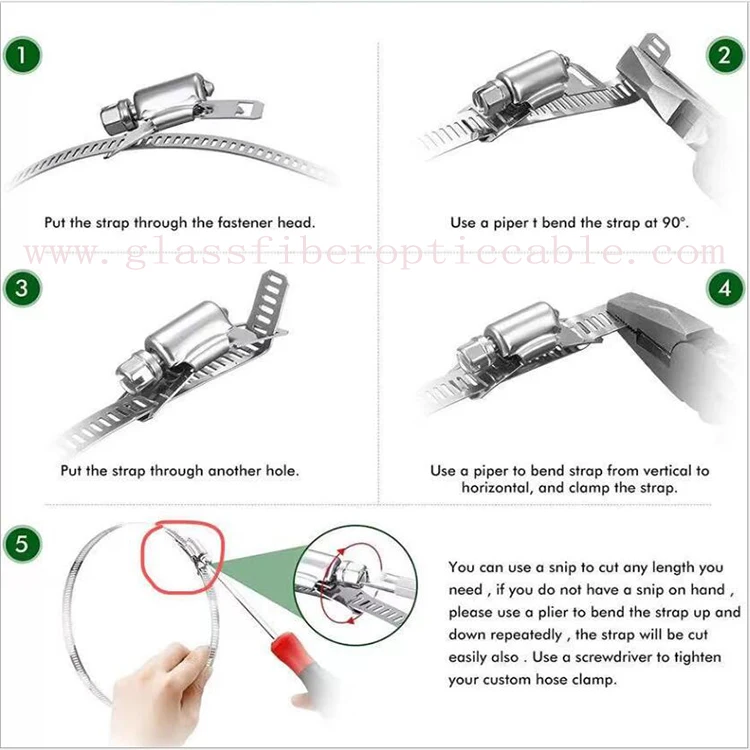 1

Put the strap through the fastener head.

2

Use a piper t bend the strap at 90°.

www.glassfiberopticcable.com

3

Put the strap through another hole.

4

Use a piper to bend strap from vertical to horizontal, and clamp the strap.

5

You can use a snip to cut any length you need , if you do not have a snip on hand , please use a plier to bend the strap up and down repeatedly , the strap will be cut easily also . Use a screwdriver to tighten your custom hose clamp.