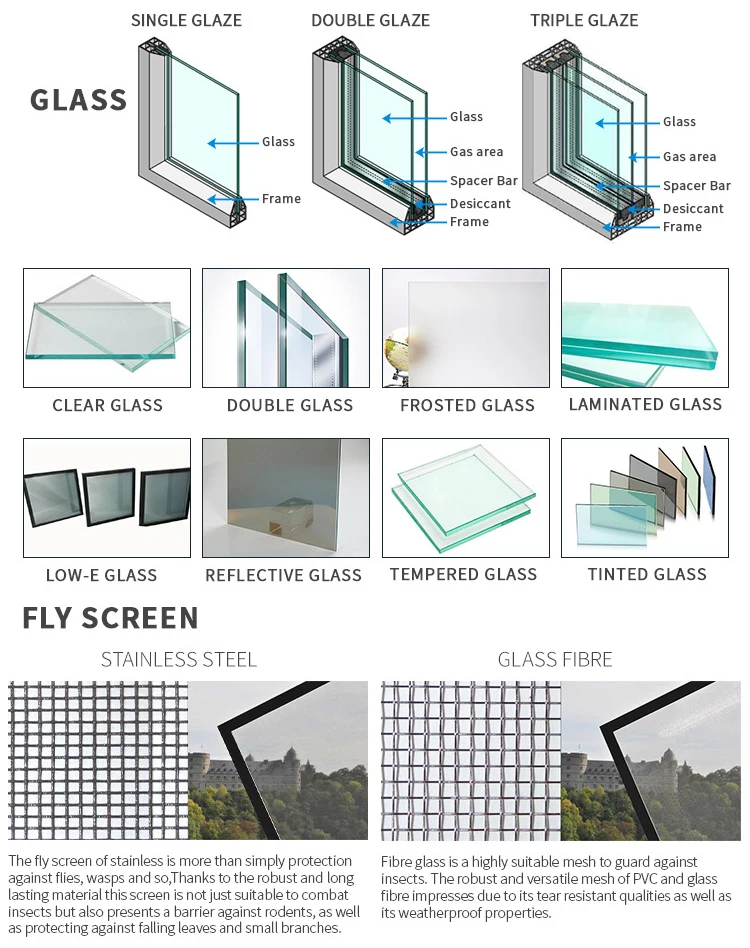 GLASS

SINGLE GLAZE

Glass

Frame

DOUBLE GLAZE

Glass

Gas area

Spacer Bar

Desiccant

Frame

TRIPLE GLAZE

Glass

Gas area

Spacer Bar

Desiccant

Frame

CLEAR GLASS

DOUBLE GLASS

FROSTED GLASS

LAMINATED GLASS

LOW-E GLASS

REFLECTIVE GLASS

TEMPERED GLASS

TINTED GLASS

FLY SCREEN

STAINLESS STEEL

The fly screen of stainless is more than simply protection against flies, wasps and so,Thanks to the robust and long lasting material this screen is not just suitable to combat insects but also presents a barrier against rodents, as well as protecting against falling leaves and small branches.

GLASS FIBRE

Fibre glass is a highly suitable mesh to guard against insects. The robust and versatile mesh of PVC and glass fibre impresses due to its tear resistant qualities as well as its weatherproof properties.