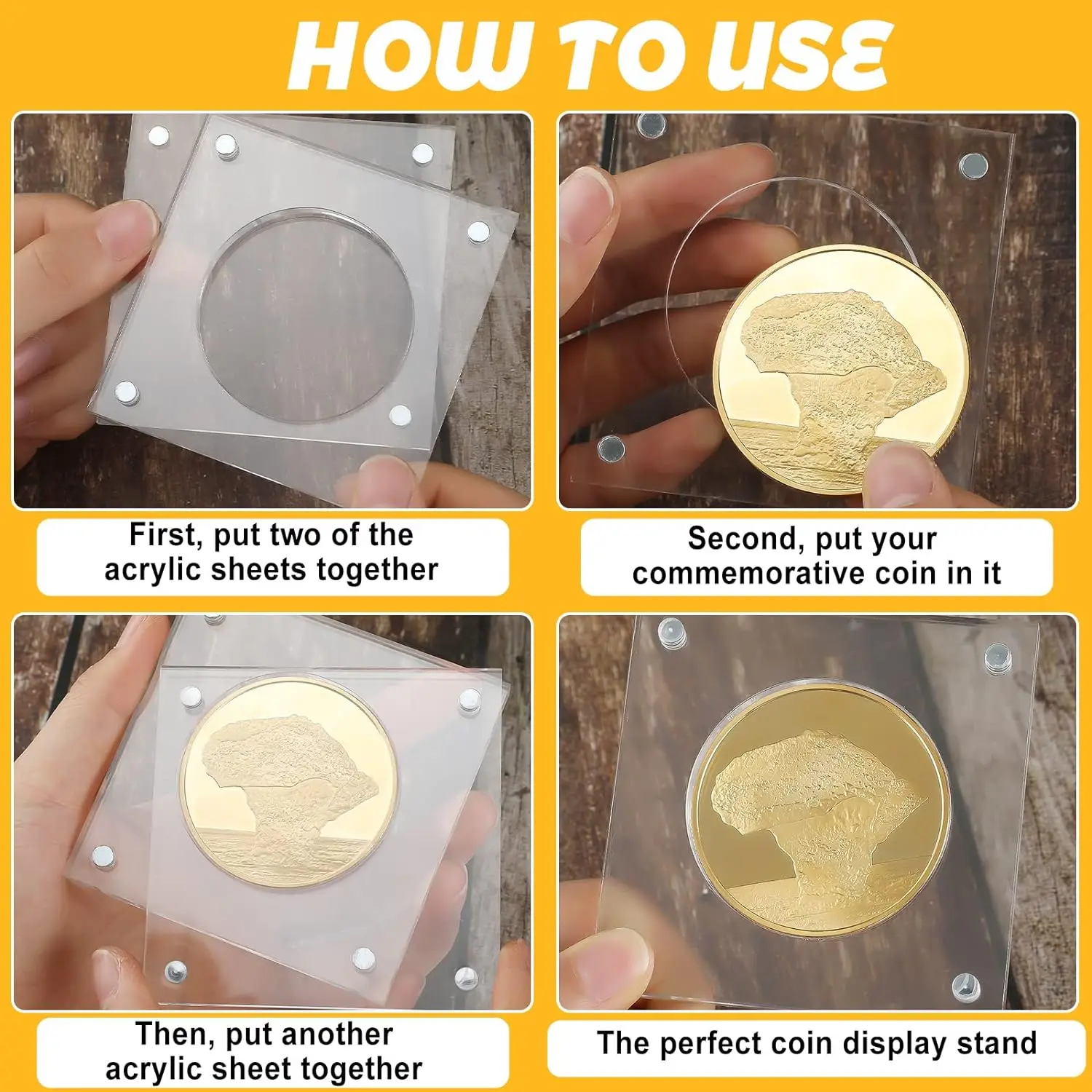 HOW TO USE

First, put two of the acrylic sheets together

Second, put your commemorative coin in it

Then, put another acrylic sheet together

The perfect coin display stand