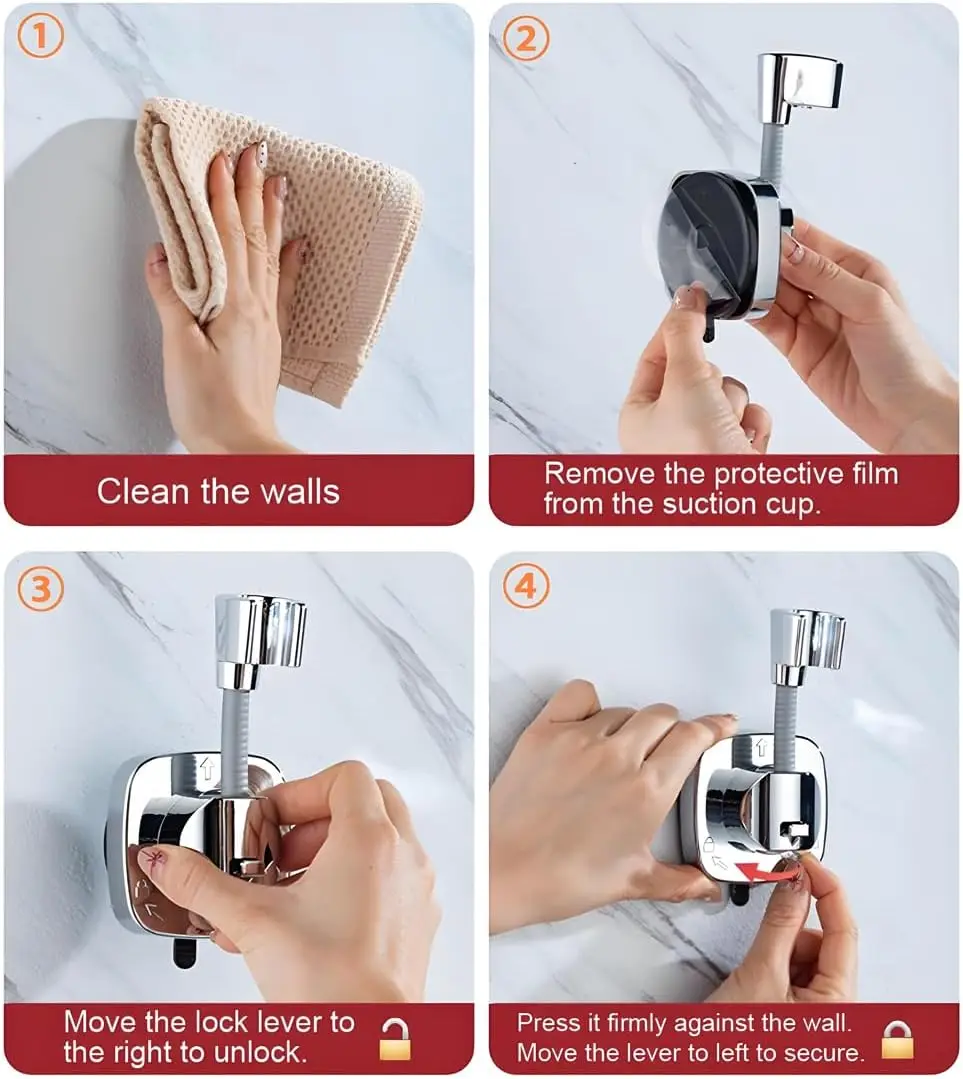 1

Clean the walls

2

Remove the protective film from the suction cup.

3

Move the lock lever to the right to unlock.

4

Press it firmly against the wall. Move the lever to left to secure.