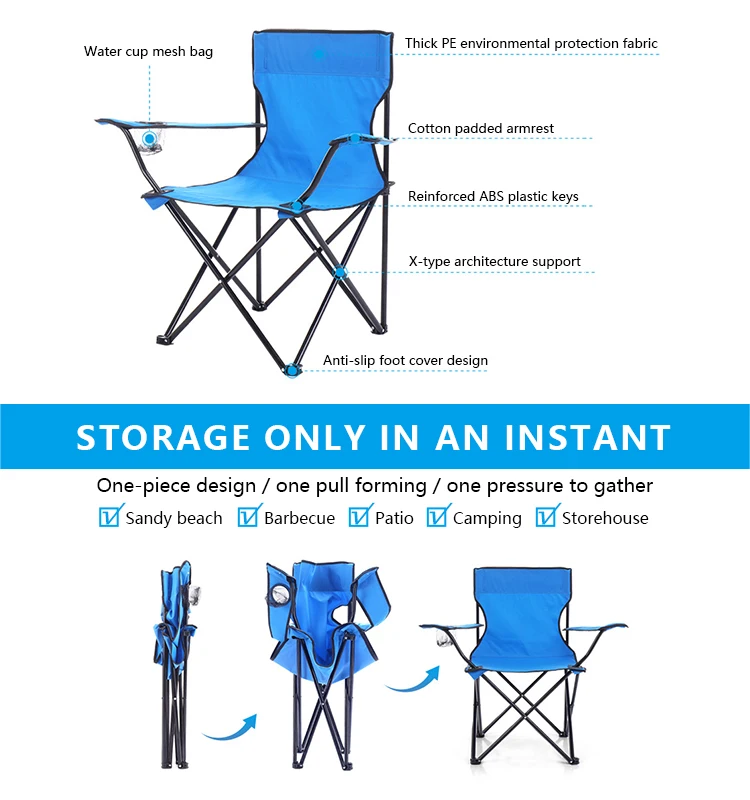 Water cup mesh bag

Thick PE environmental protection fabric

Cotton padded armrest

Reinforced ABS plastic keys

X-type architecture support

Anti-slip foot cover design

STORAGE ONLY IN AN INSTANT

One-piece design / one pull forming / one pressure to gather

Sandy beach Barbecue Patio Camping Storehouse