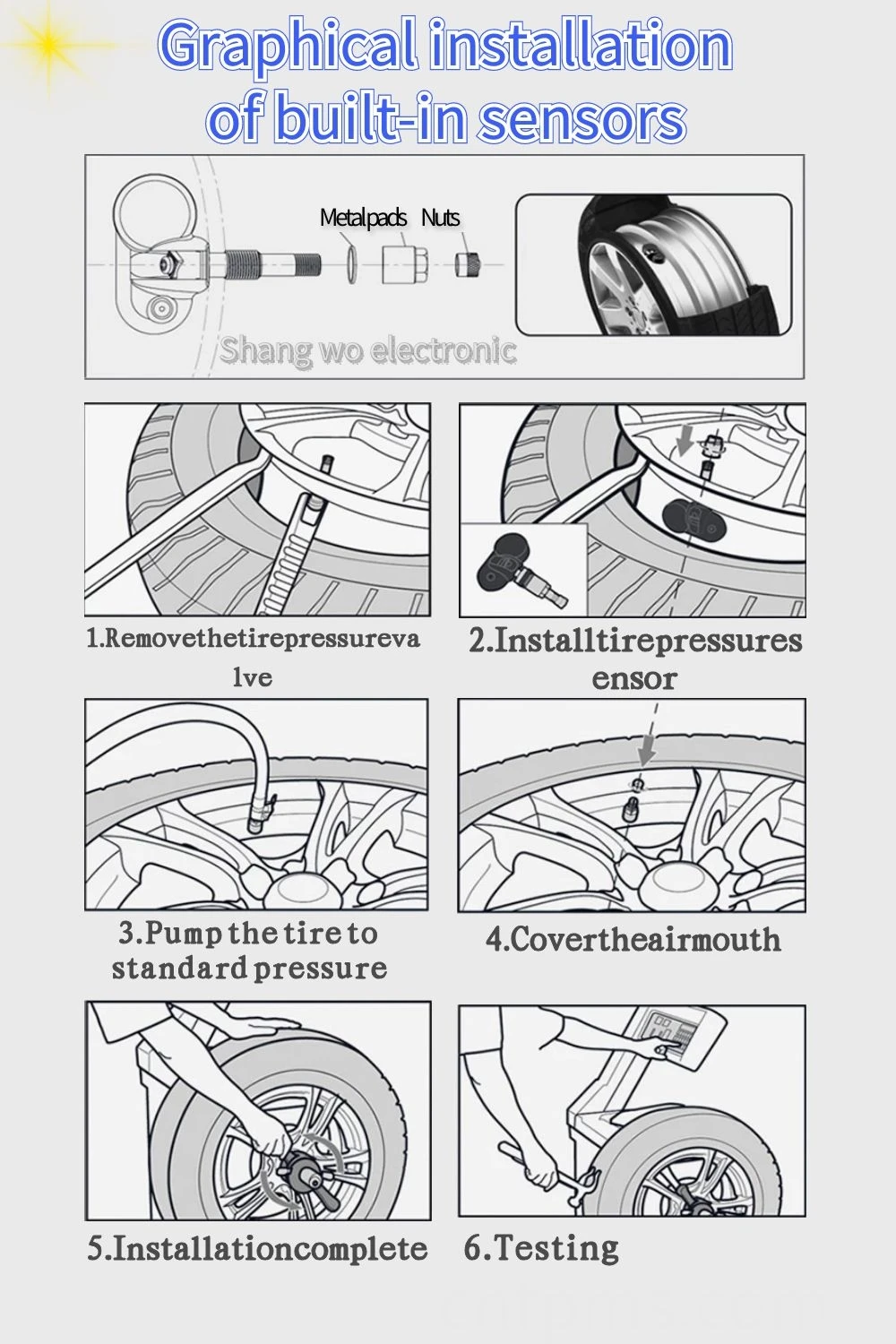 Graphical installation of built-in sensors

Metalpads Nuts

Shang wo electronic

1.Removethetirepressurevalve

2.Installtirepressuresensor

3.Pump the tire to standard pressure

4.Covertheairmouth

5.Installationcomplete

6.Testing