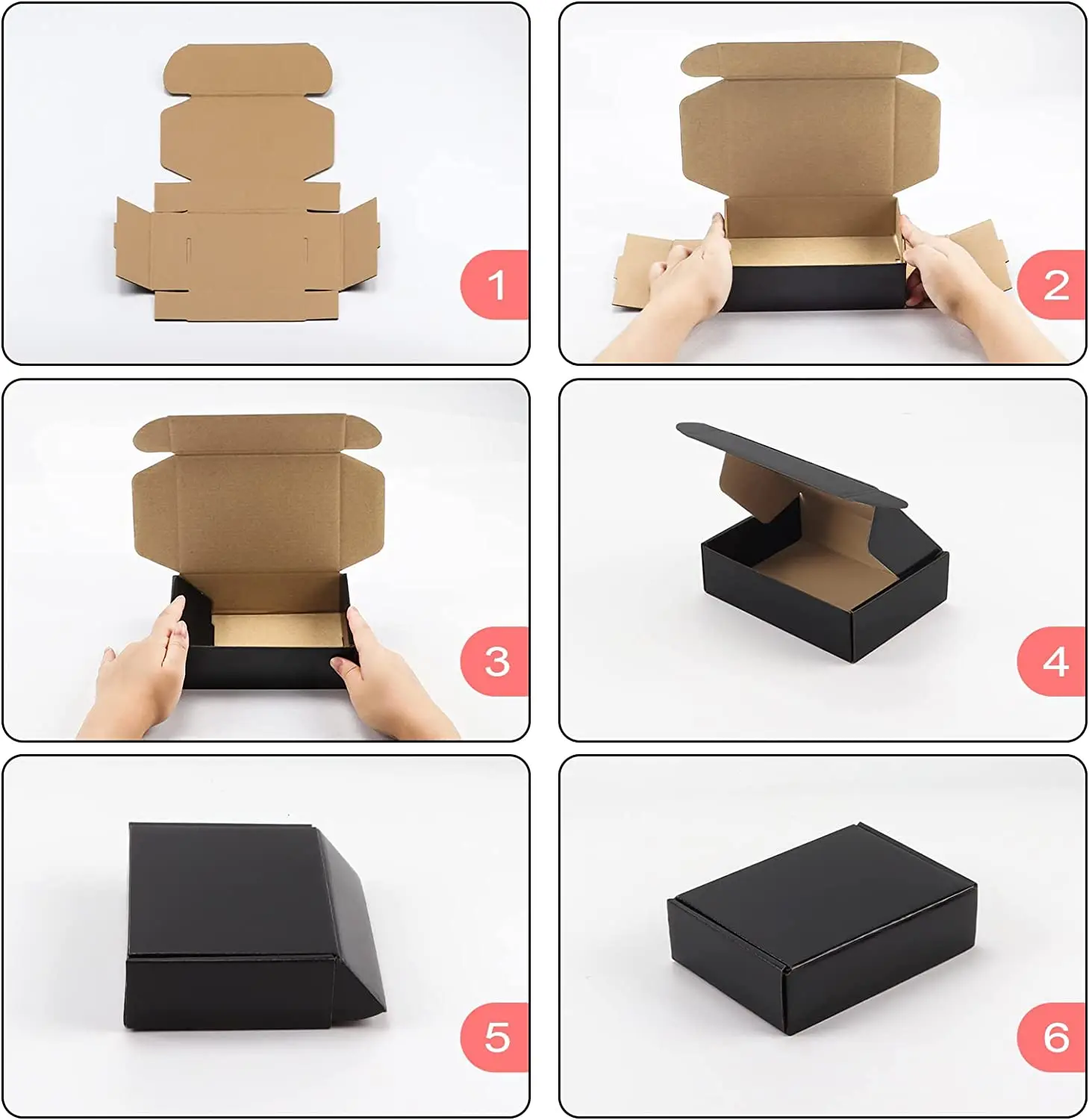 1

2

3

4

5

6