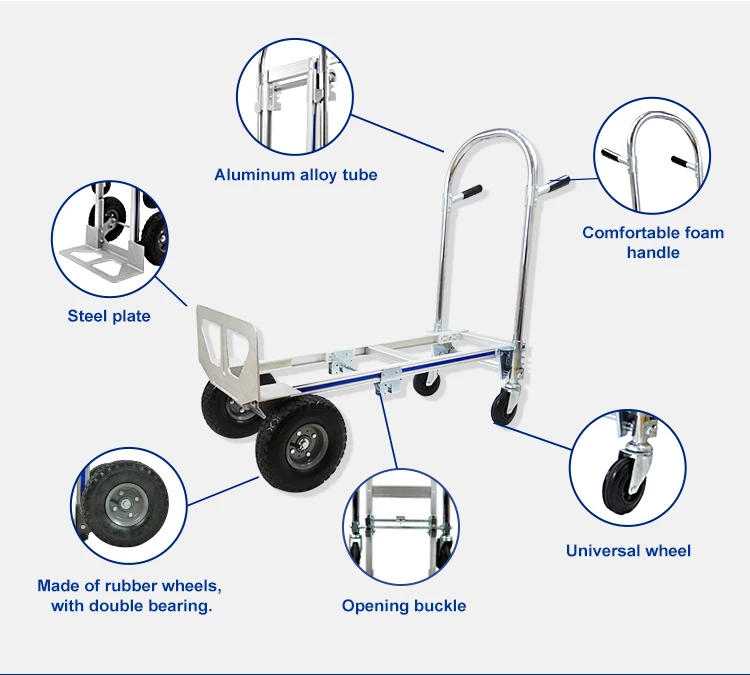 Aluminum alloy tube

Comfortable foam handle

Steel plate

Universal wheel

Made of rubber wheels, with double bearing.

Opening buckle