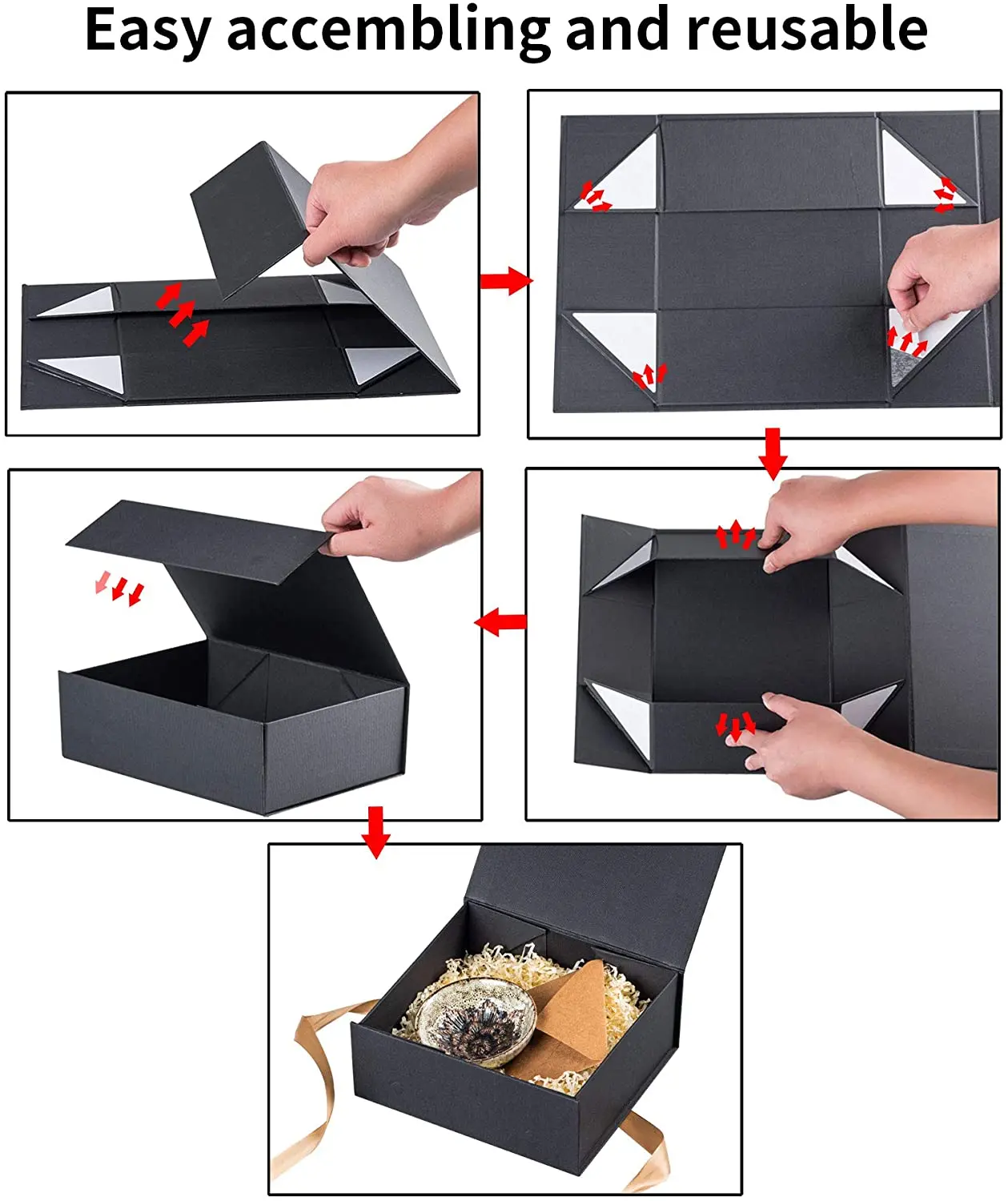 Easy accembling and reusable