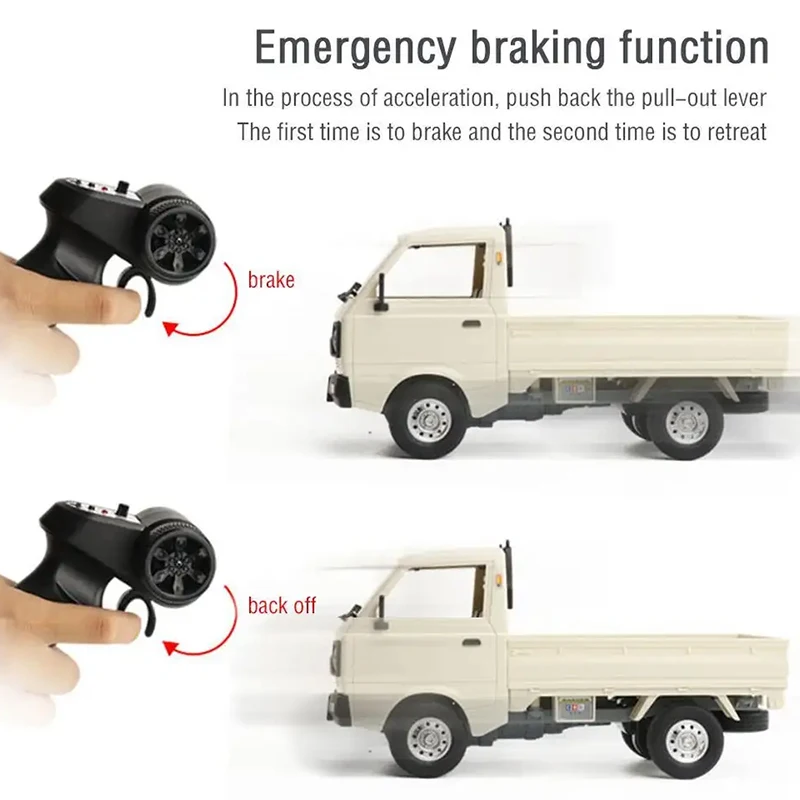 Emergency braking function

In the process of acceleration, push back the pull-out lever
The first time is to brake and the second time is to retreat

brake

back off