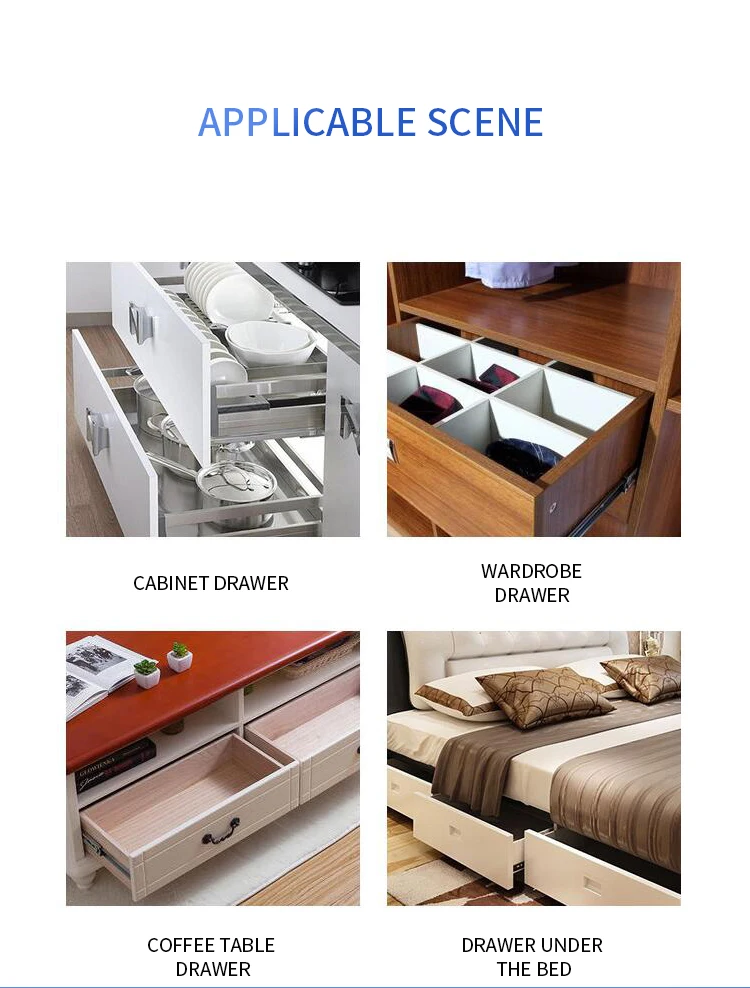 APPLICABLE SCENE

CABINET DRAWER

WARDROBE DRAWER

COFFEE TABLE DRAWER

DRAWER UNDER THE BED