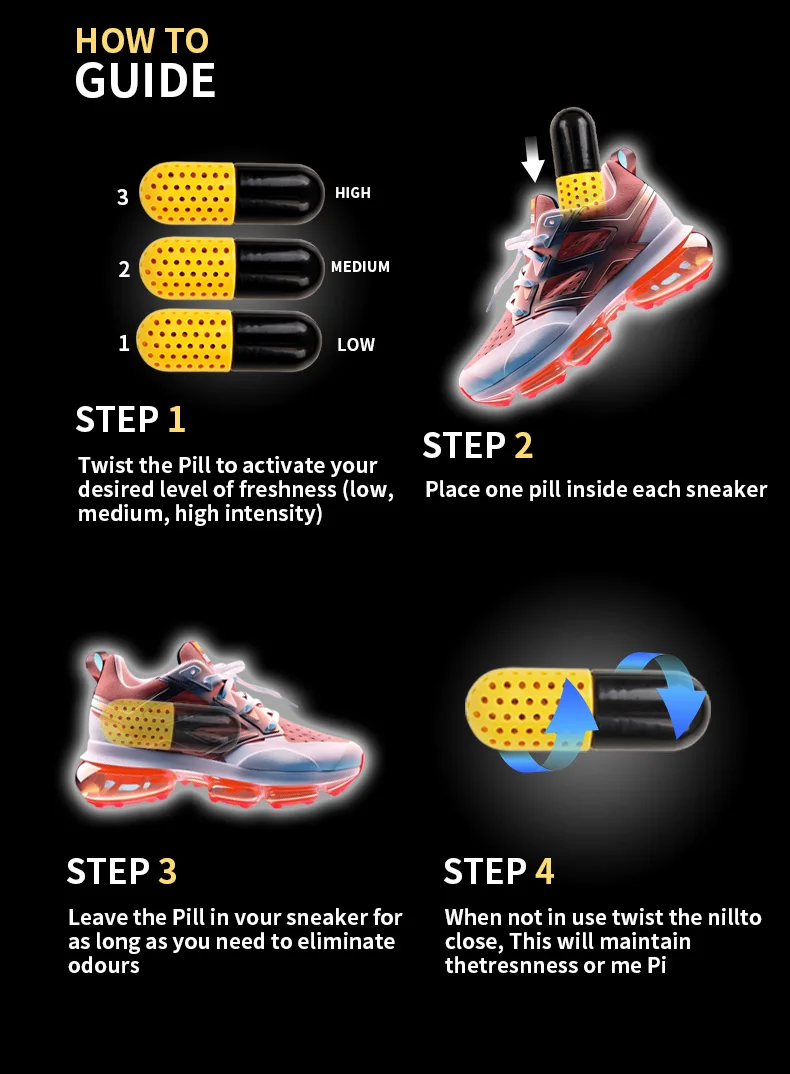 HOW TO
GUIDE

3 HIGH
2 MEDIUM
1 LOW

STEP 1
Twist the Pill to activate your desired level of freshness (low, medium, high intensity)

STEP 2
Place one pill inside each sneaker

STEP 3
Leave the Pill in vour sneaker for as long as you need to eliminate odours

STEP 4
When not in use twist the nillto close, This will maintain thetresnness or me Pi