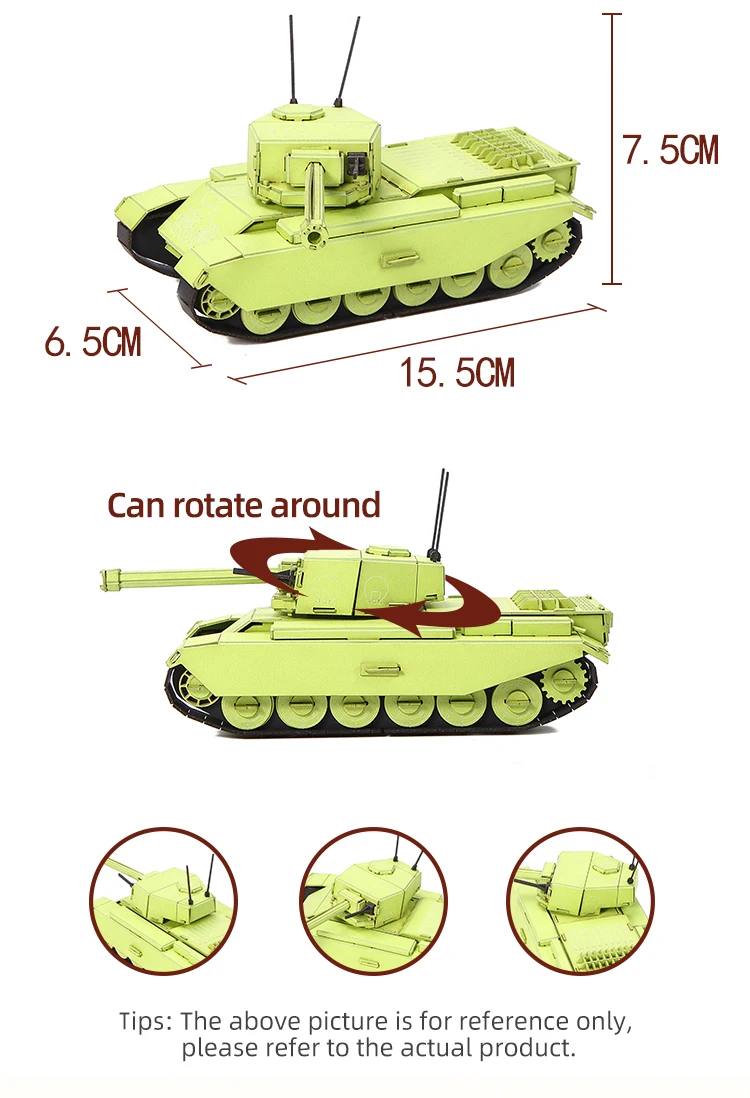 7.5CM

6.5CM

15.5CM

Can rotate around

Tips: The above picture is for reference only, please refer to the actual product.