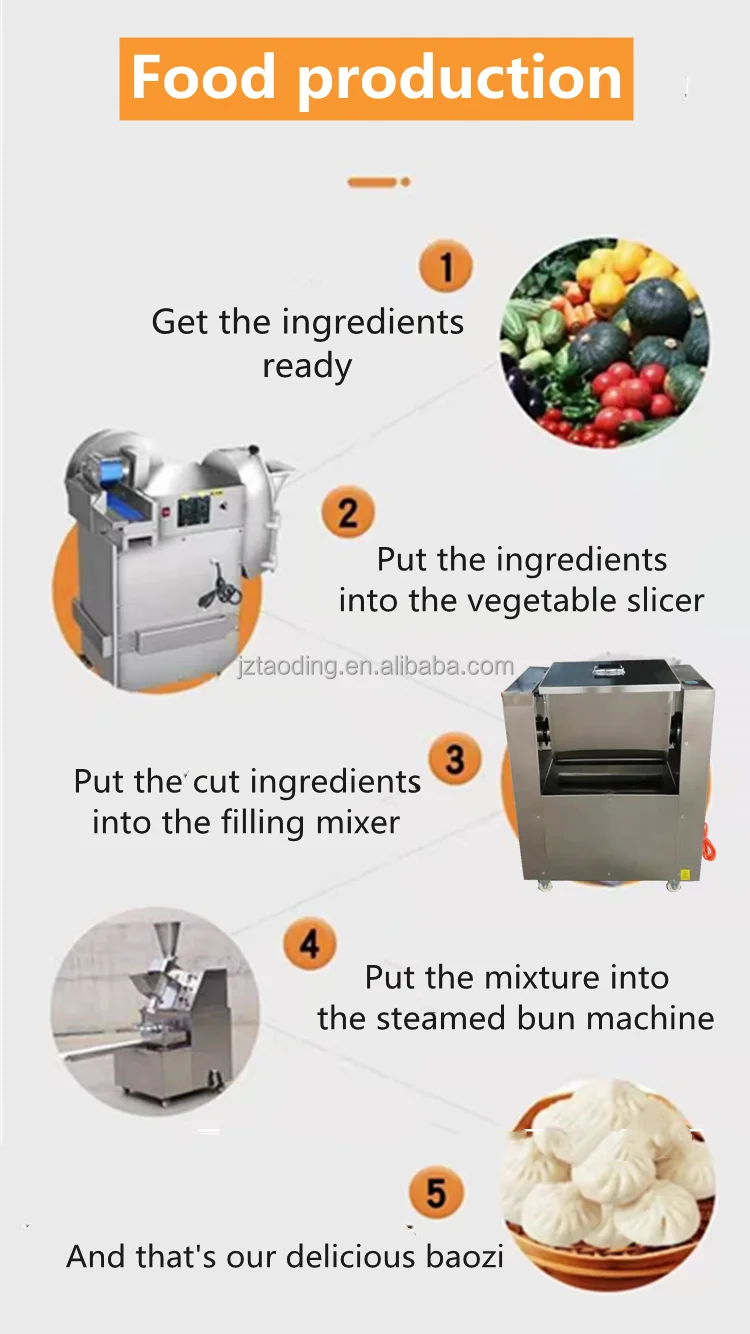 Food production

1

Get the ingredients ready

2

Put the ingredients into the vegetable slicer

jztaoding.en.alibaba.com

3

Put the cut ingredients into the filling mixer

4

Put the mixture into the steamed bun machine

5

And that's our delicious baozi