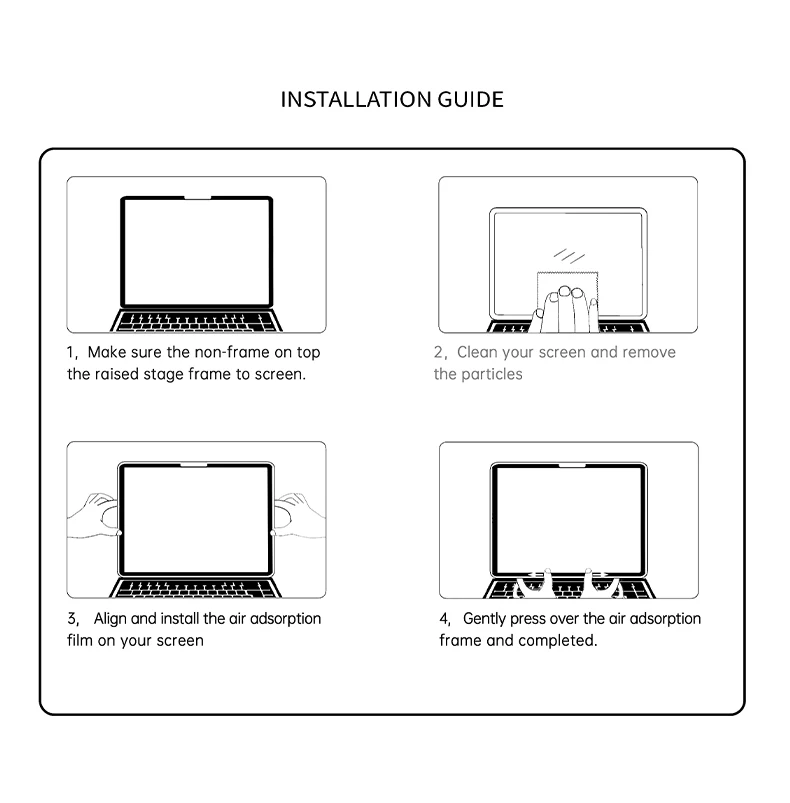 INSTALLATION GUIDE

1, Make sure the non-frame on top the raised stage frame to screen.

2, Clean your screen and remove the particles

3, Align and install the air adsorption film on your screen

4, Gently press over the air adsorption frame and completed.