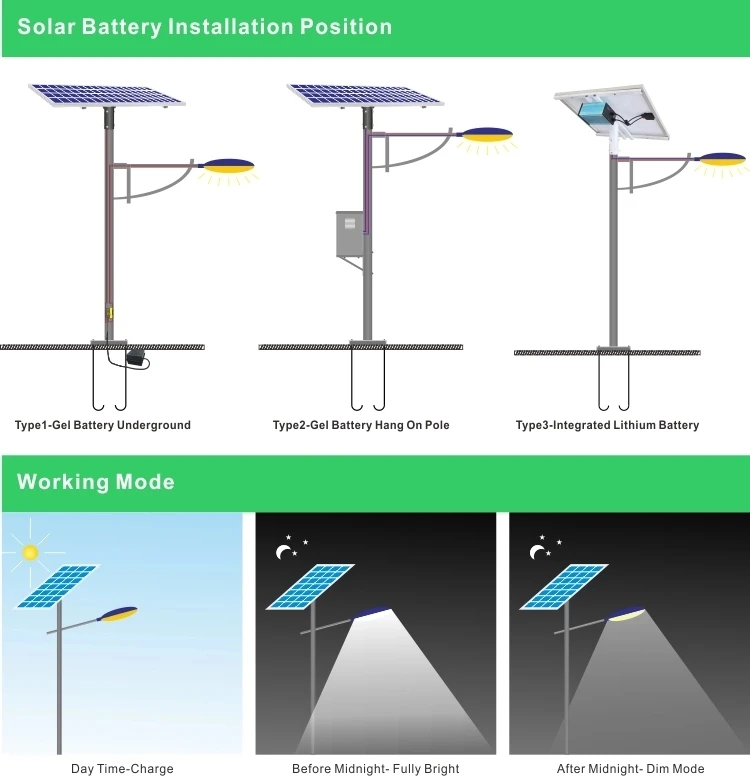 Solar Battery Installation Position

Type1-Gel Battery Underground

Type2-Gel Battery Hang On Pole

Type3-Integrated Lithium Battery

Working Mode

Day Time-Charge

Before Midnight- Fully Bright

After Midnight- Dim Mode