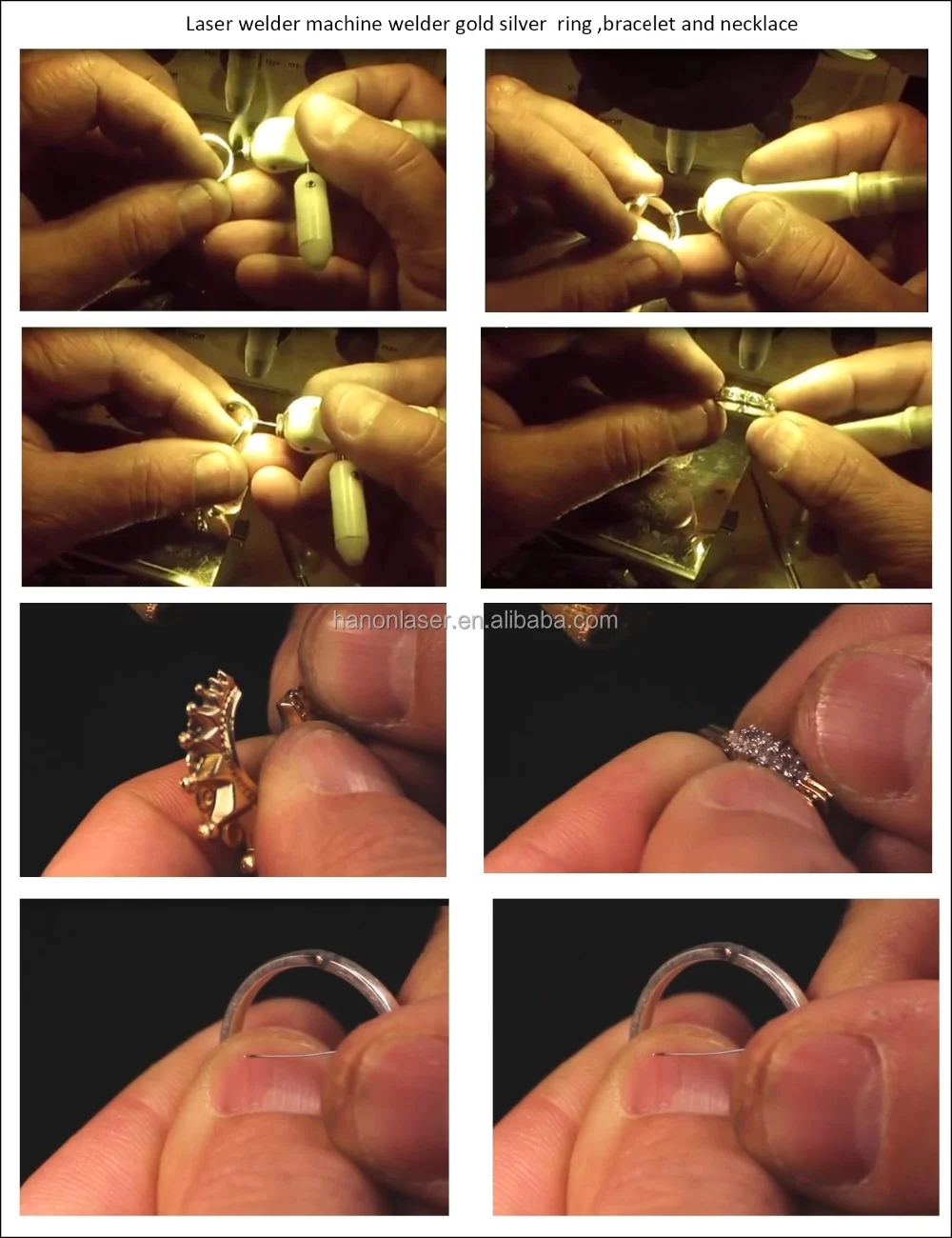 Laser welder machine welder gold silver  ring ,bracelet and necklace

hanonlaser.en.alibaba.com