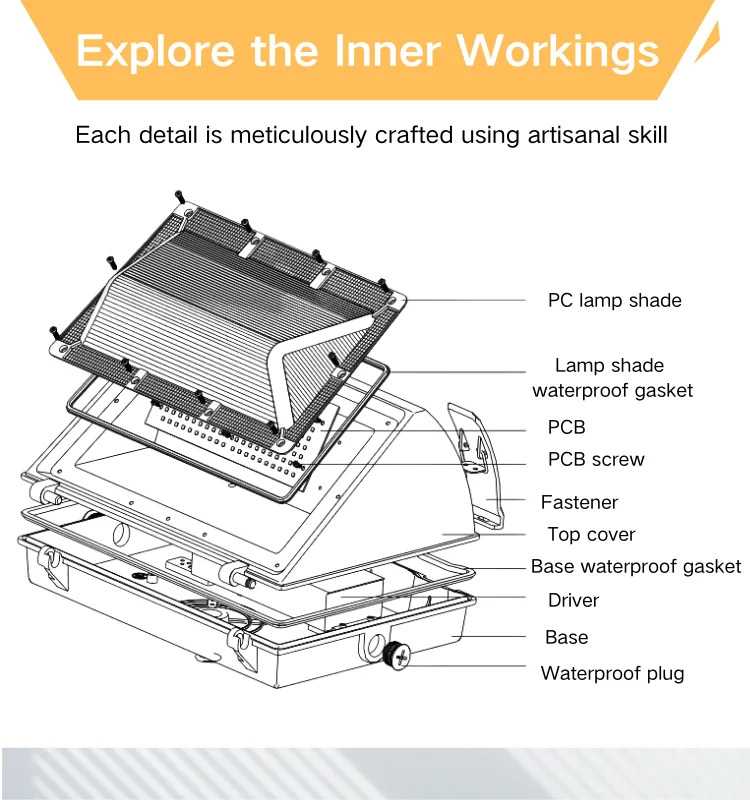 Explore the Inner Workings

Each detail is meticulously crafted using artisanal skill

PC lamp shade

Lamp shade waterproof gasket

PCB

PCB screw

Fastener

Top cover

Base waterproof gasket

Driver

Base

Waterproof plug