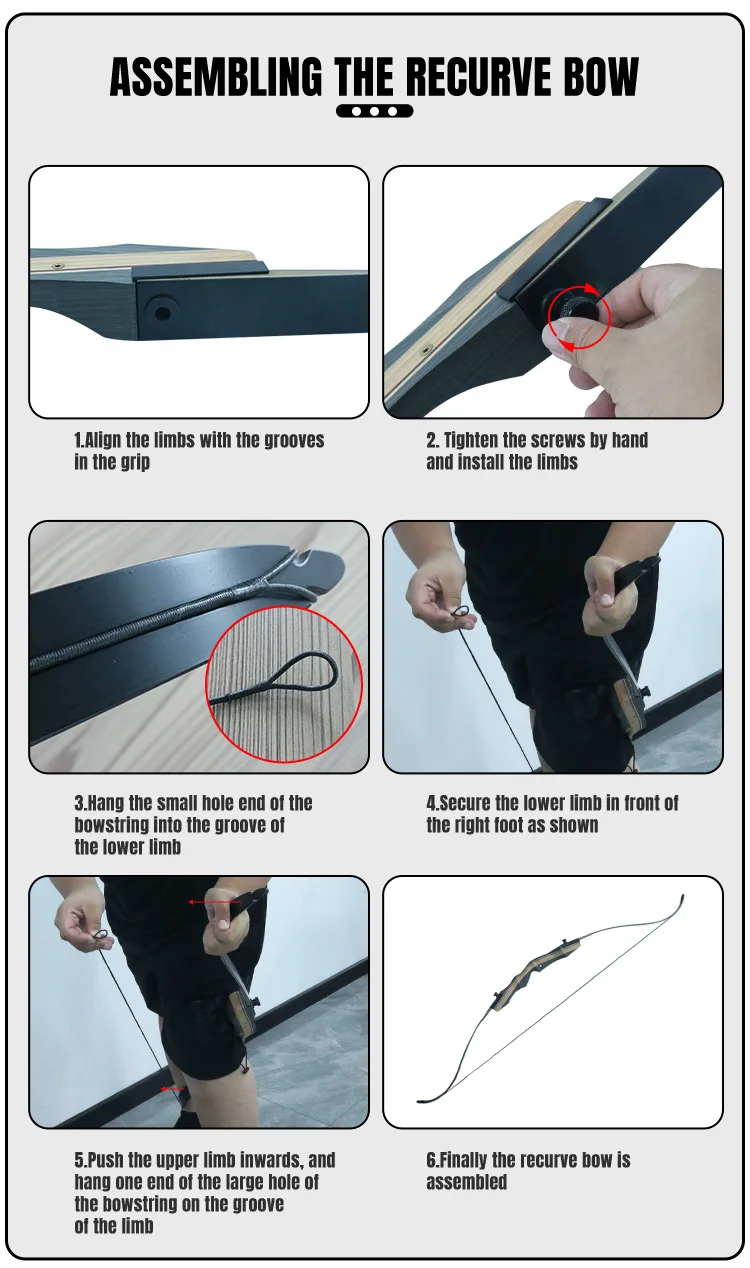 ASSEMBLING THE RECURVE BOW

1.Align the limbs with the grooves in the grip

2. Tighten the screws by hand and install the limbs

3.Hang the small hole end of the bowstring into the groove of the lower limb

4.Secure the lower limb in front of the right foot as shown

5.Push the upper limb inwards, and hang one end of the large hole of the bowstring on the groove of the limb

6.Finally the recurve bow is assembled