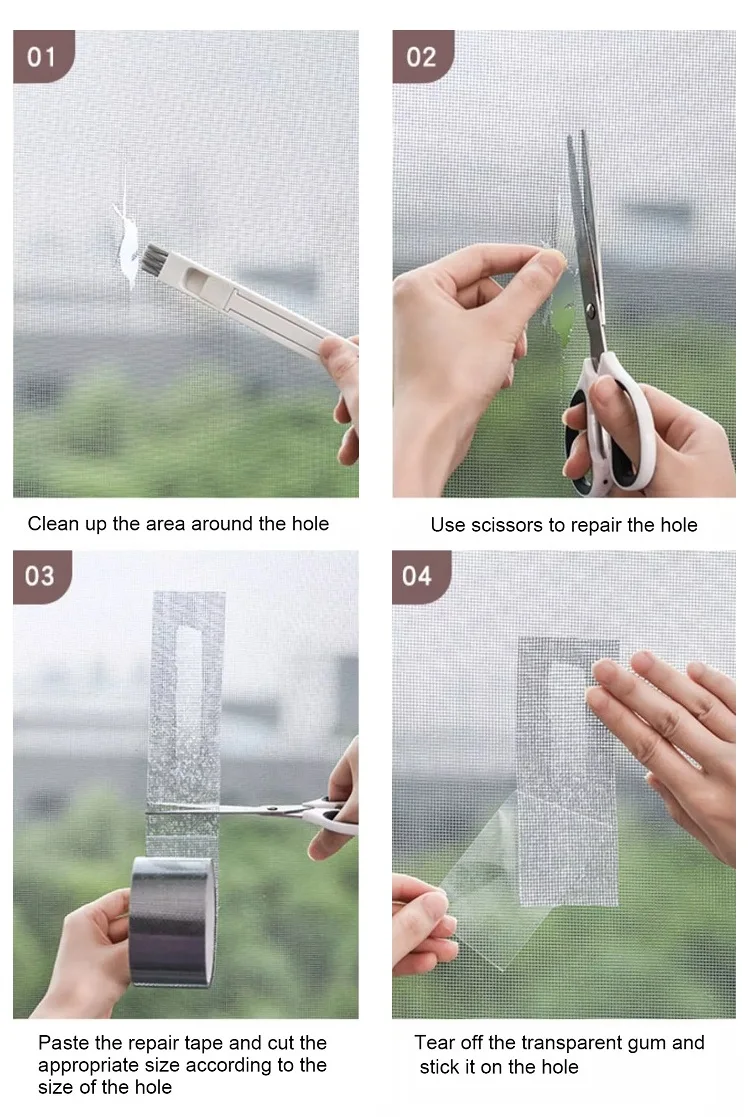 01

Clean up the area around the hole

02

Use scissors to repair the hole

03

Paste the repair tape and cut the appropriate size according to the size of the hole

04

Tear off the transparent gum and stick it on the hole