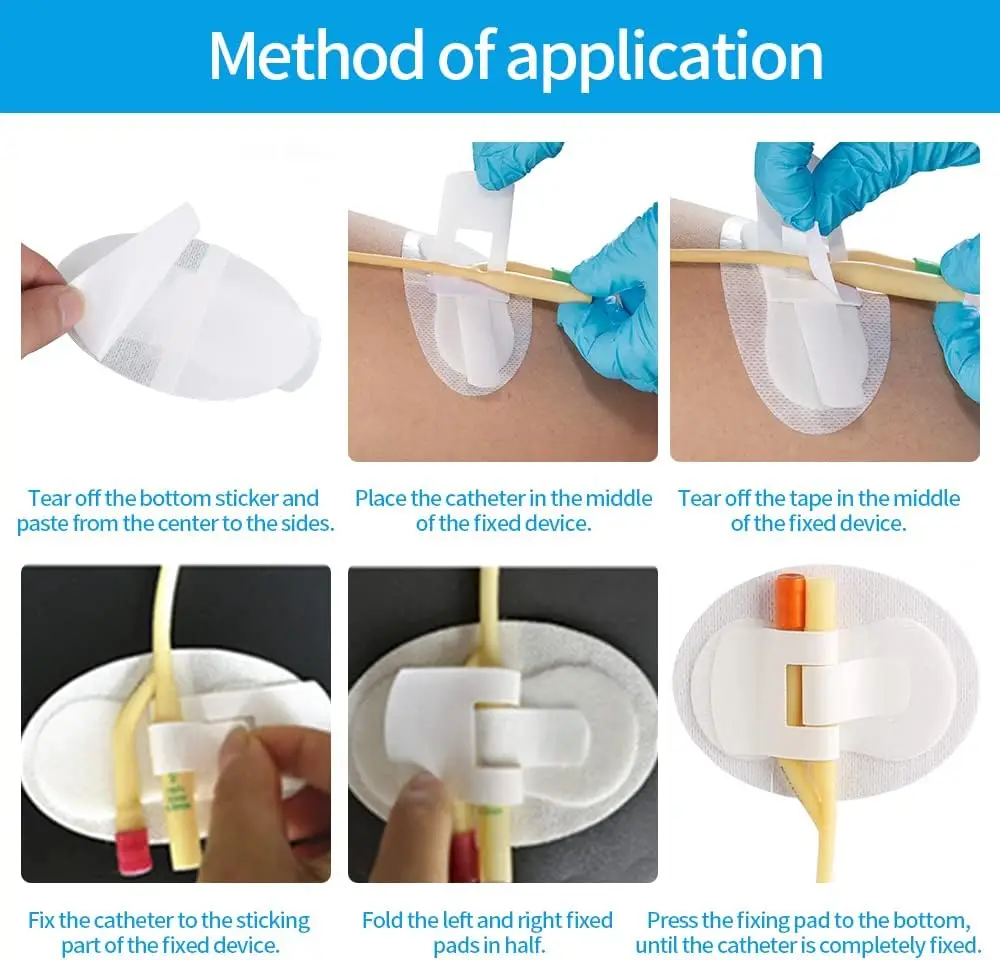 Method of application

Tear off the bottom sticker and paste from the center to the sides.

Place the catheter in the middle of the fixed device.

Tear off the tape in the middle of the fixed device.

Fix the catheter to the sticking part of the fixed device.

Fold the left and right fixed pads in half.

Press the fixing pad to the bottom, until the catheter is completely fixed.