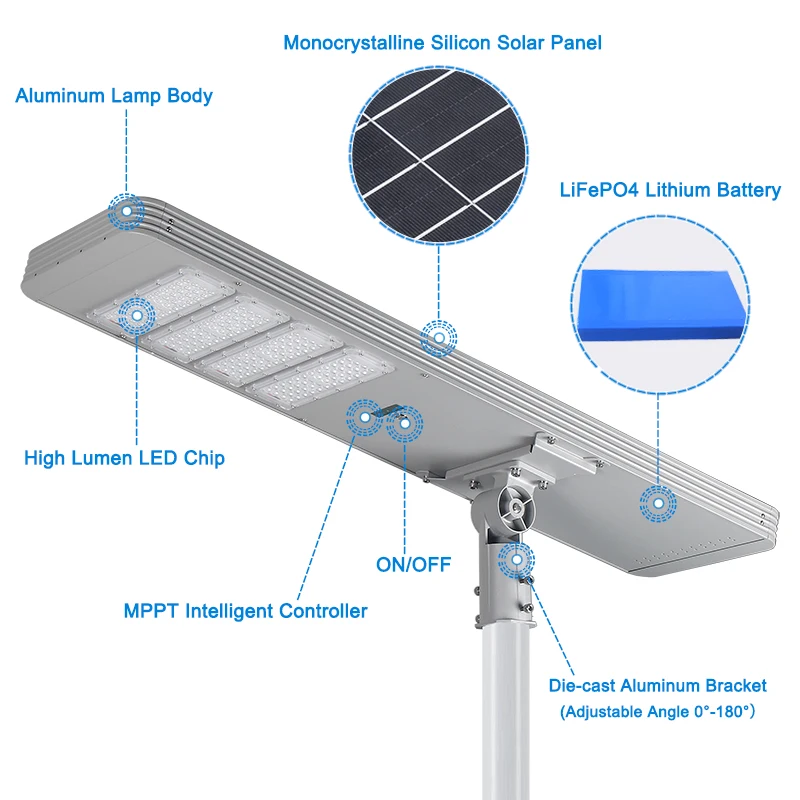 Monocrystalline Silicon Solar Panel

Aluminum Lamp Body

LiFePO4 Lithium Battery

High Lumen LED Chip

ON/OFF

MPPT Intelligent Controller

Die-cast Aluminum Bracket
(Adjustable Angle 0°-180°)