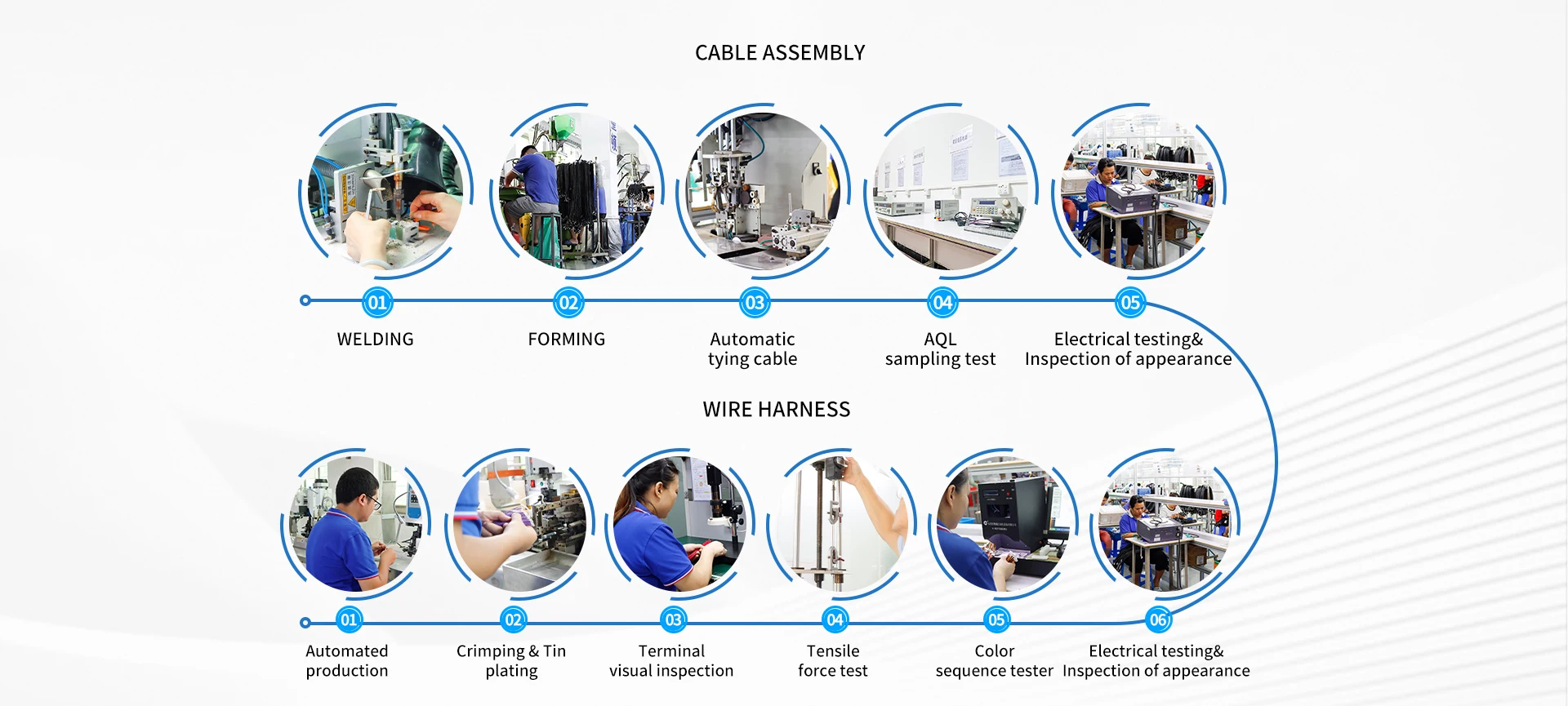 CABLE ASSEMBLY

01
WELDING

02
FORMING

03
Automatic tying cable

04
AQL sampling test

05
Electrical testing& Inspection of appearance

WIRE HARNESS

01
Automated production

02
Crimping & Tin plating

03
Terminal visual inspection

04
Tensile force test

05
Color sequence tester

06
Electrical testing& Inspection of appearance