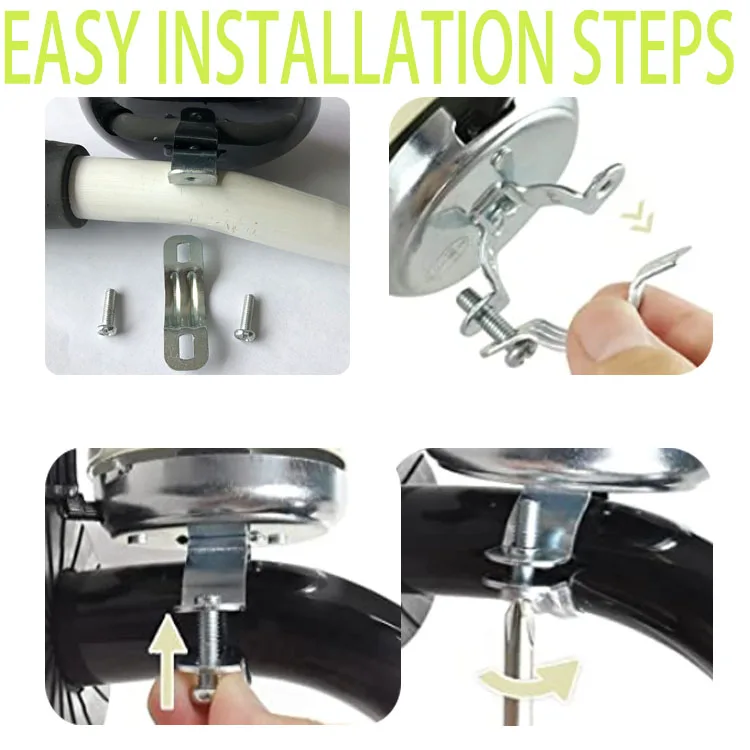 EASY INSTALLATION STEPS