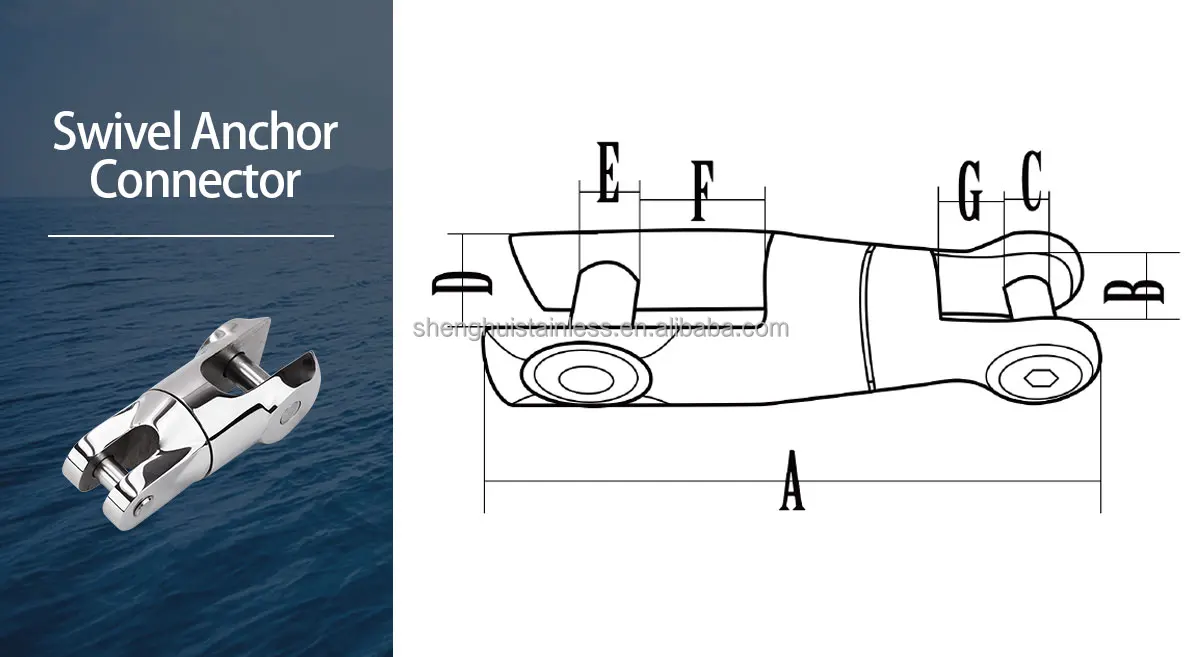 Swivel Anchor Connector

E F G C

D B

shenghuistainless.en.alibaba.com

A