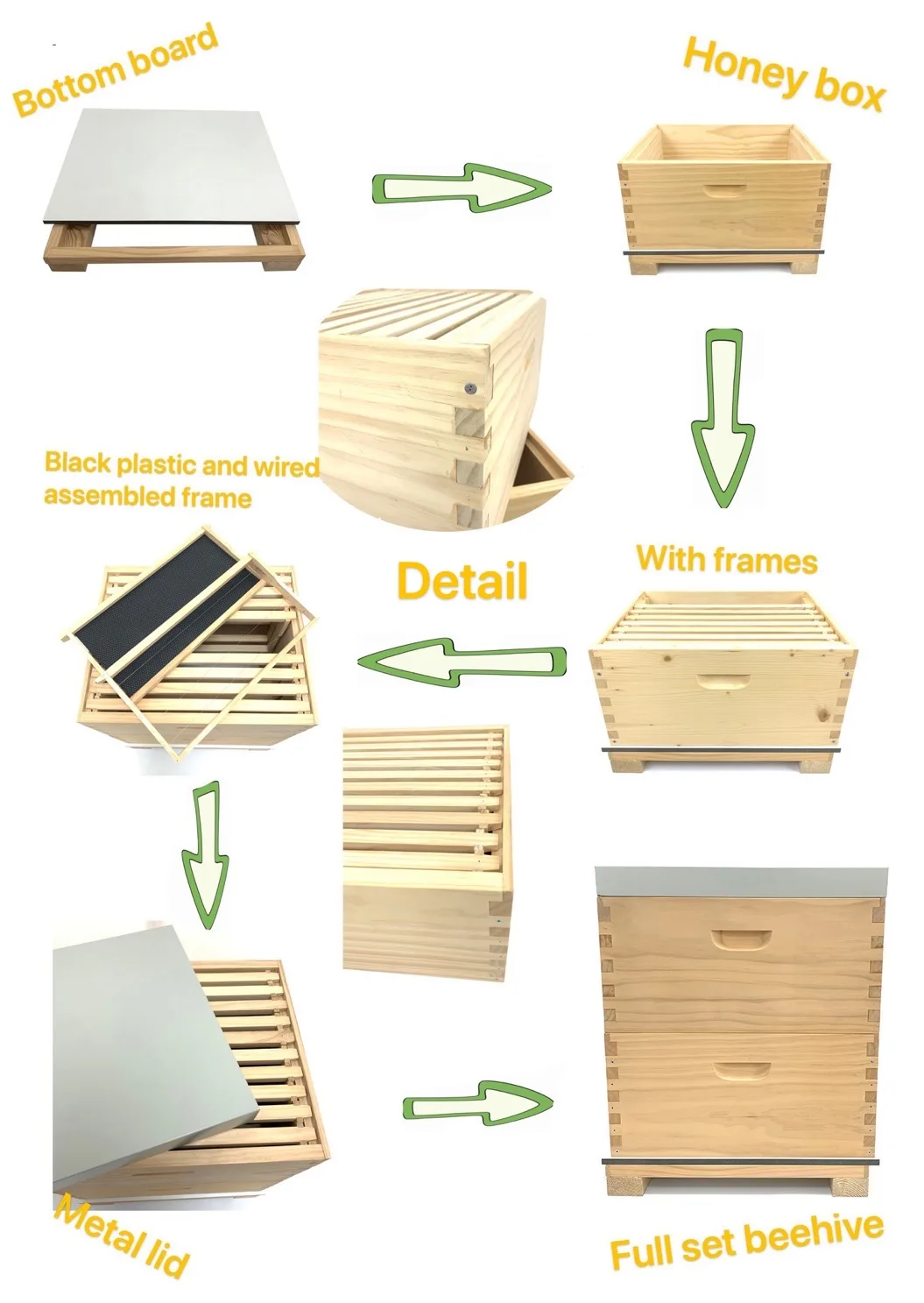 Bottom board

Honey box

Black plastic and wired assembled frame

Detail

With frames

Metal lid

Full set beehive