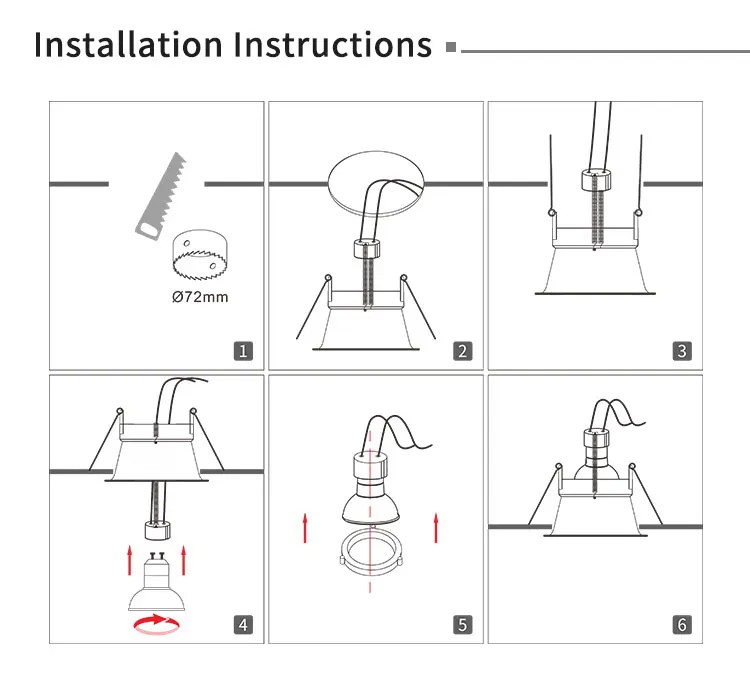 Installation Instructions

Ø72mm

1

2

3

4

5

6