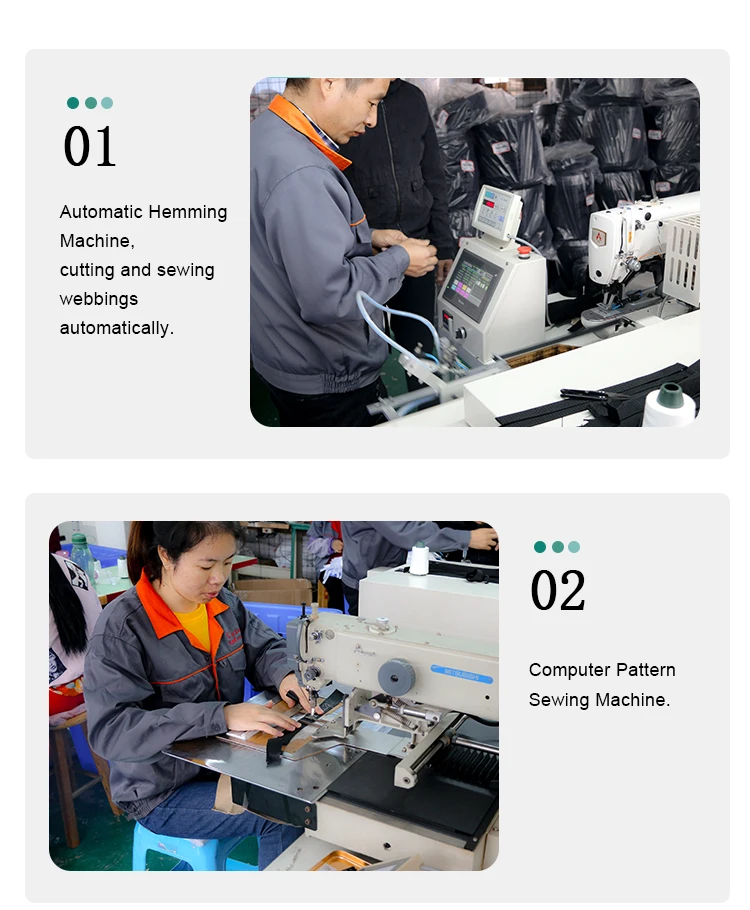 01

Automatic Hemming Machine,
cutting and sewing webbings automatically.

02

Computer Pattern Sewing Machine.