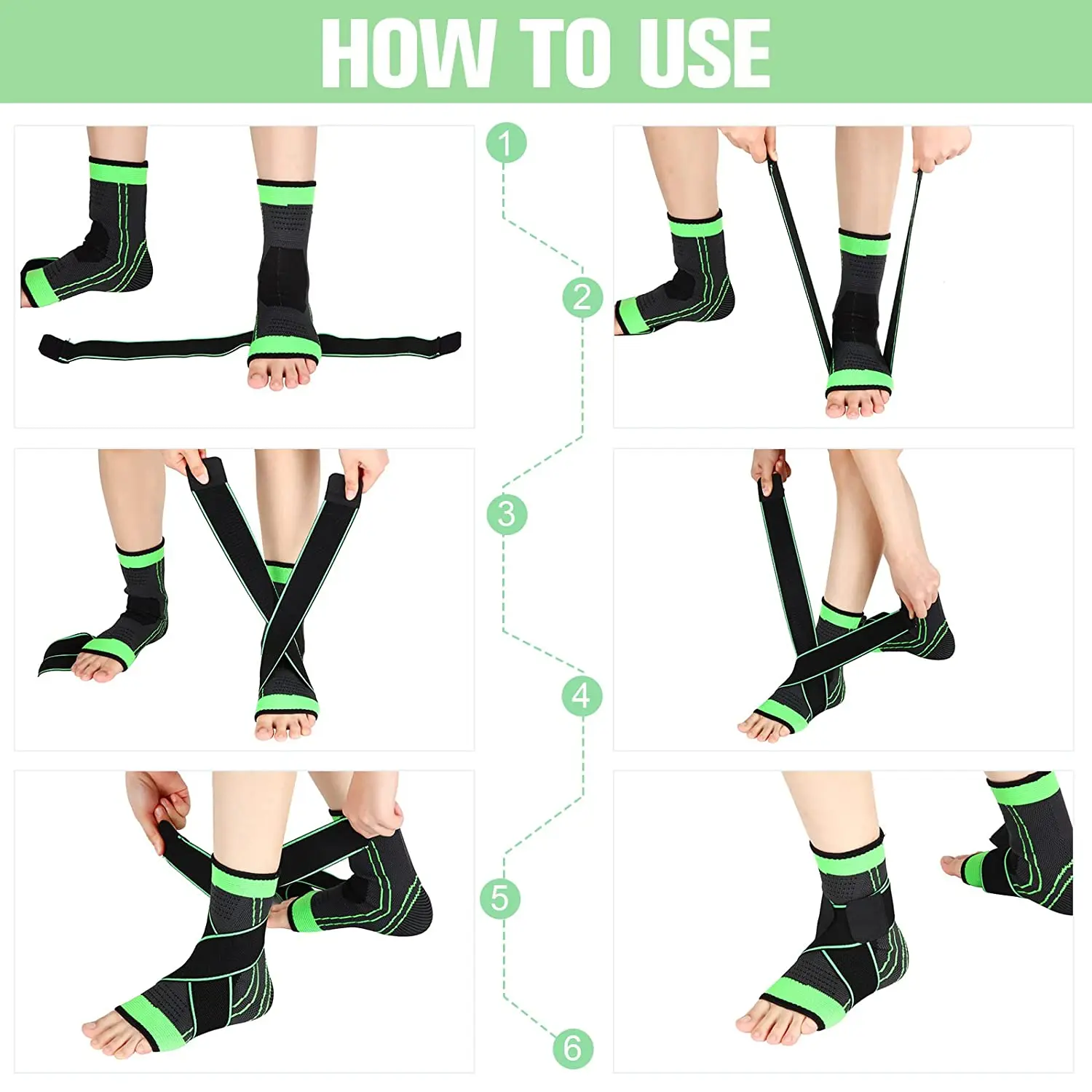 HOW TO USE

1

2

3

4

5

6