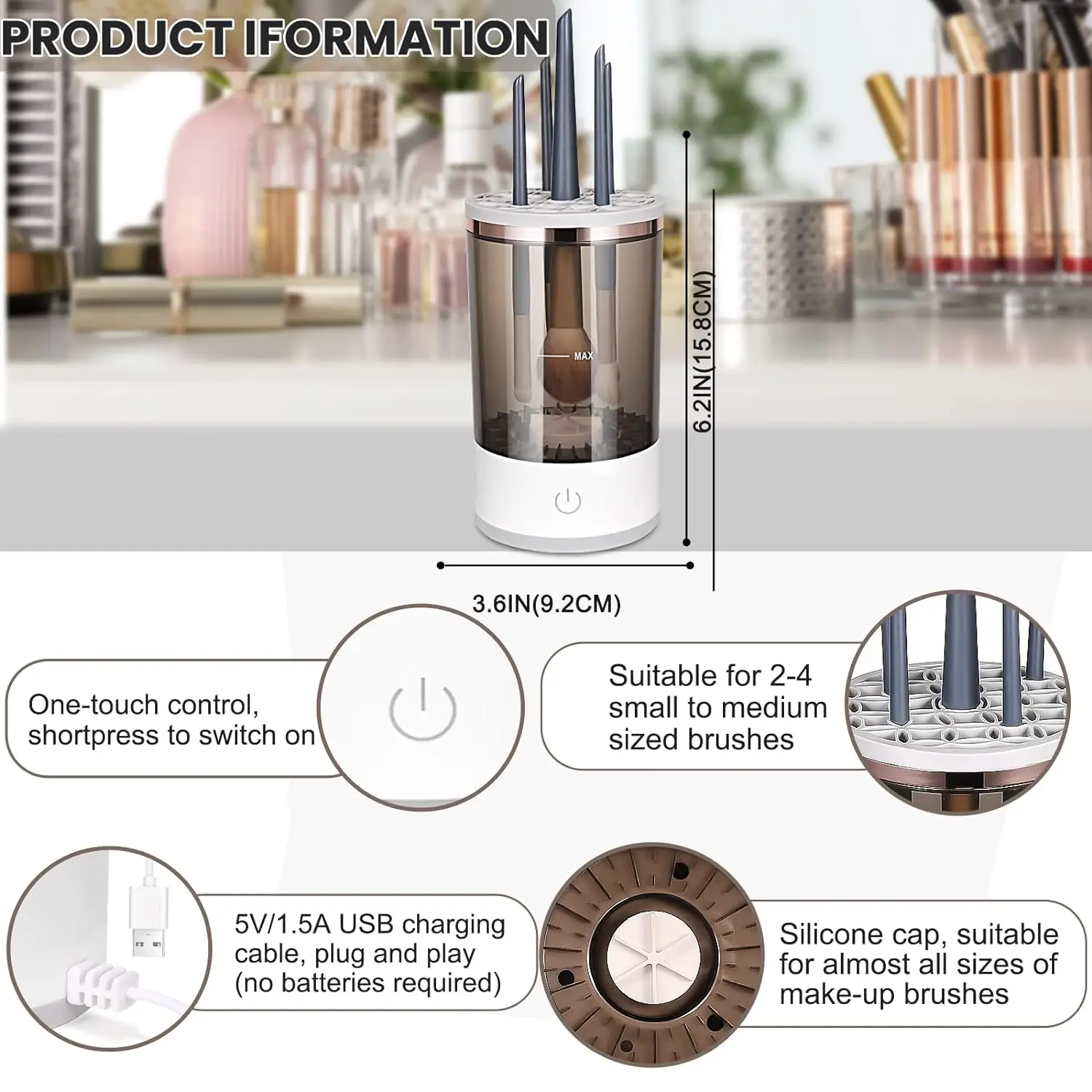 PRODUCT IFORMATION

MAX

6.2IN(15.8CM)

3.6IN(9.2CM)

One-touch control, shortpress to switch on

Suitable for 2-4 small to medium sized brushes

5V/1.5A USB charging cable, plug and play (no batteries required)

Silicone cap, suitable for almost all sizes of make-up brushes